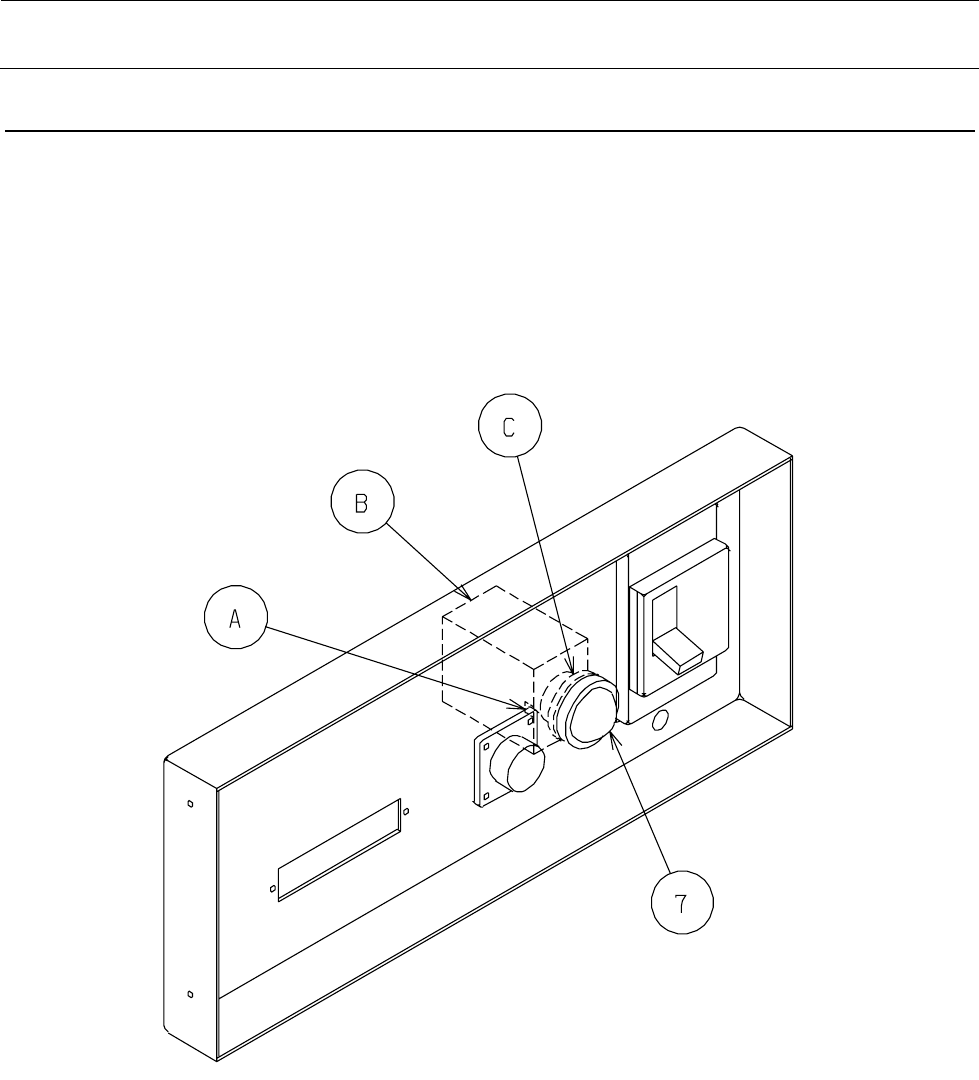 C

B

A

7