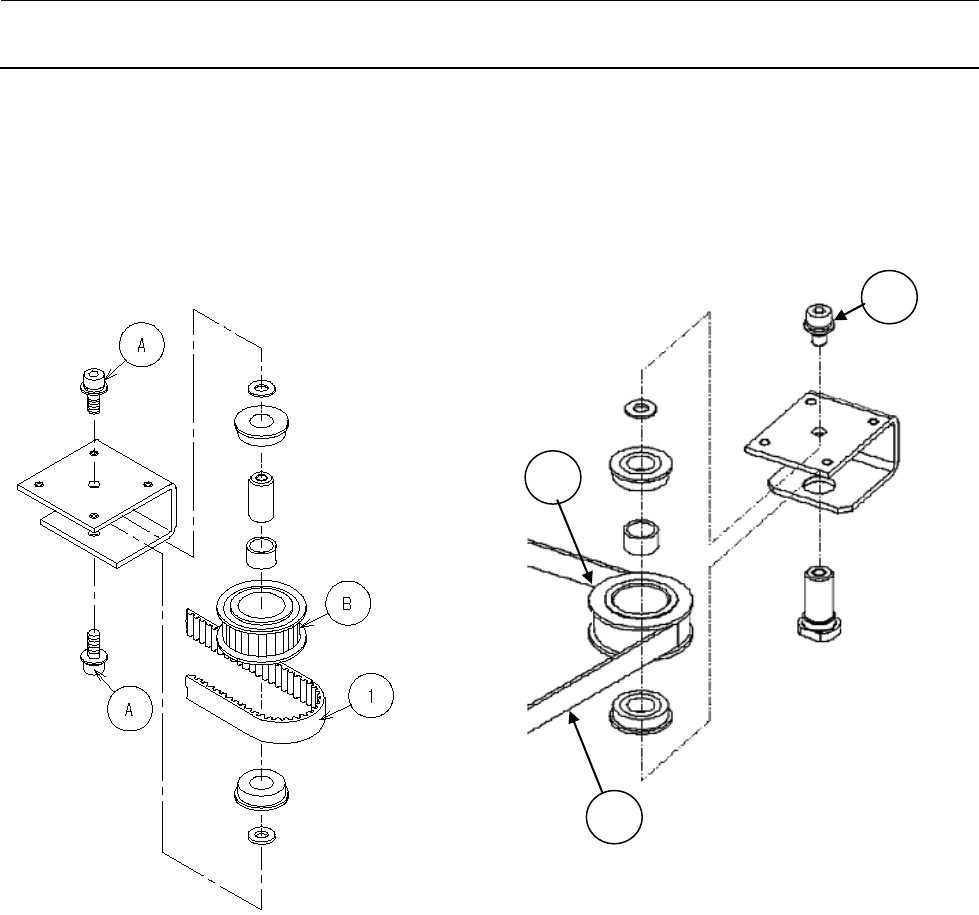 A

B

A

1