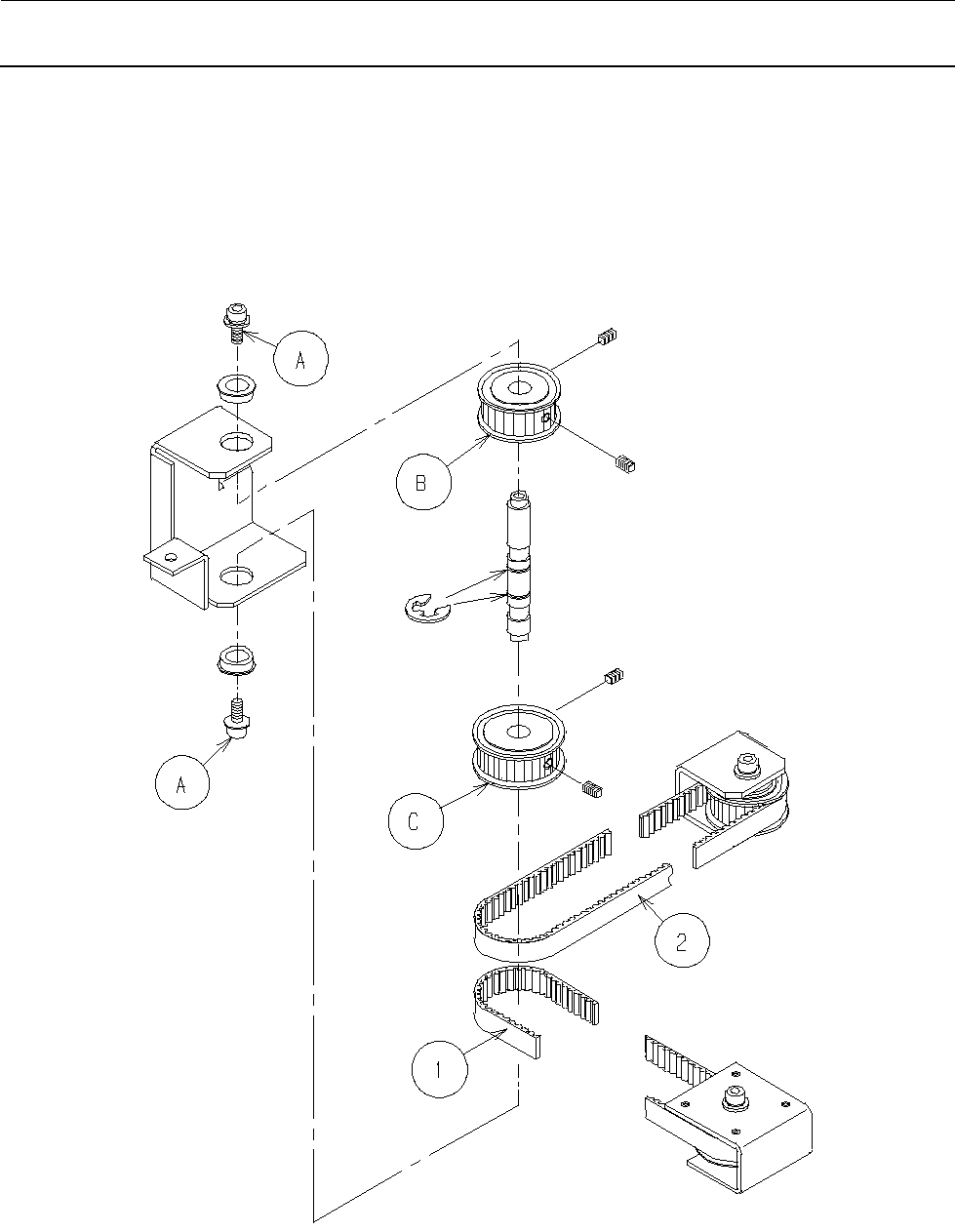 A

B

A

C

2

1