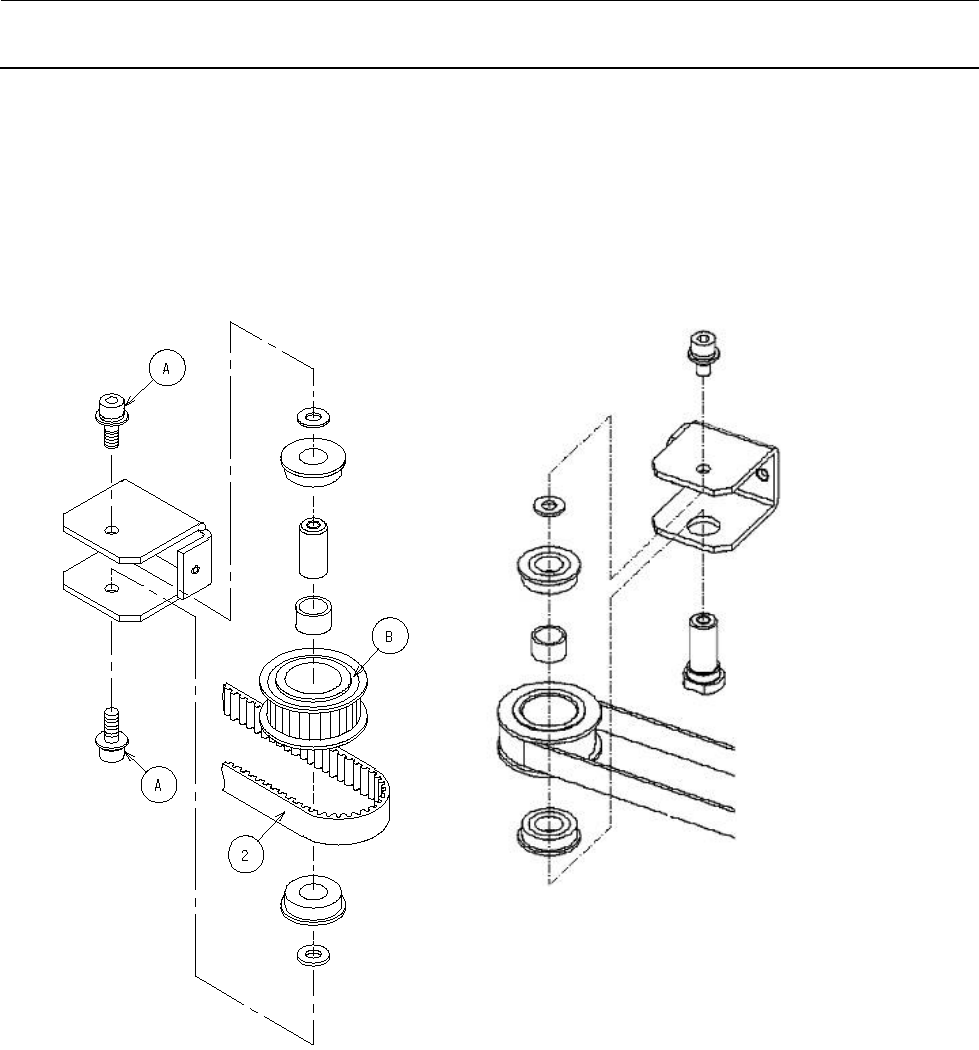 A

B

A

2