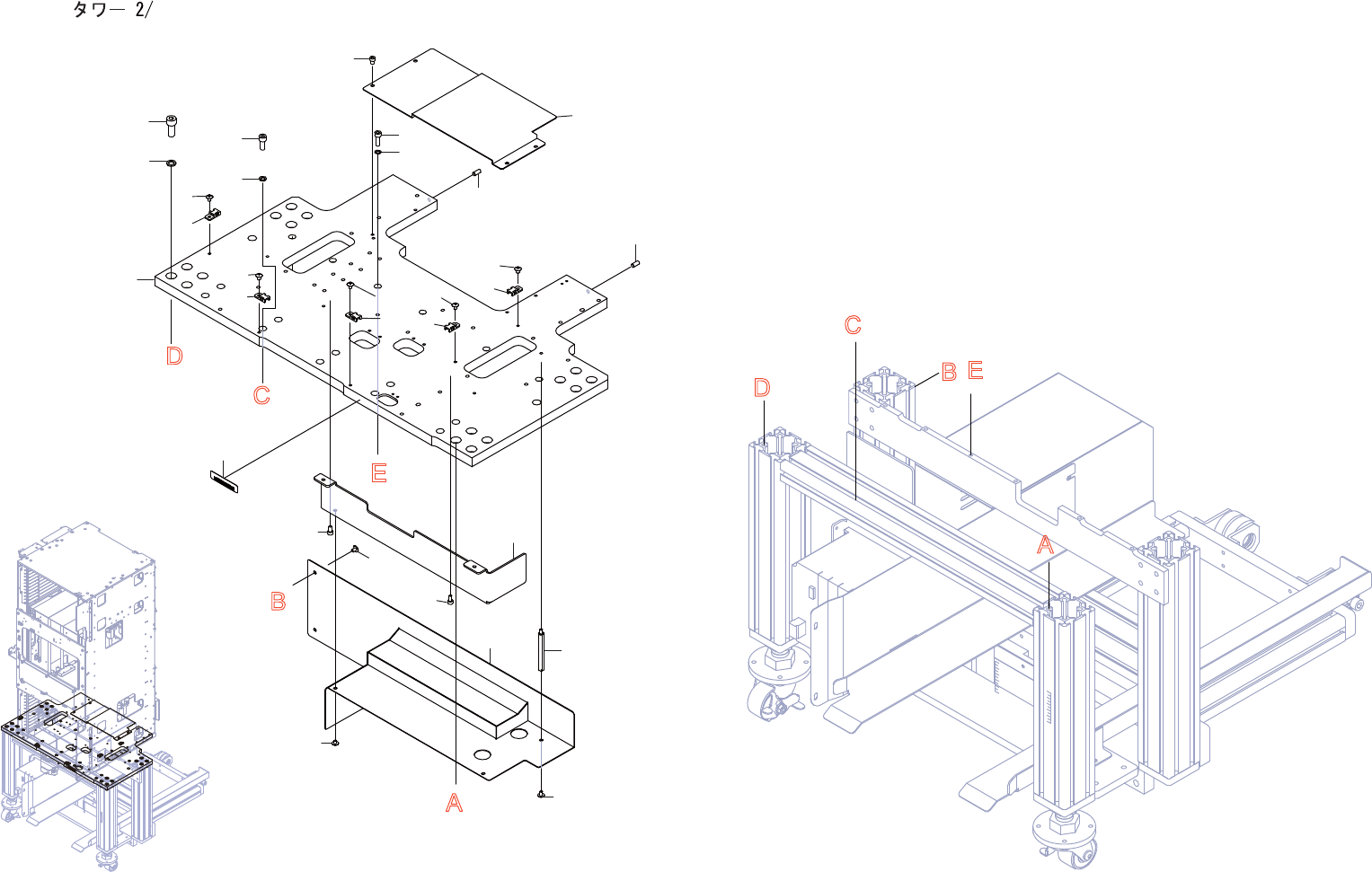 タワー 2/

D

C

E

B

A

C

D

B

E

A