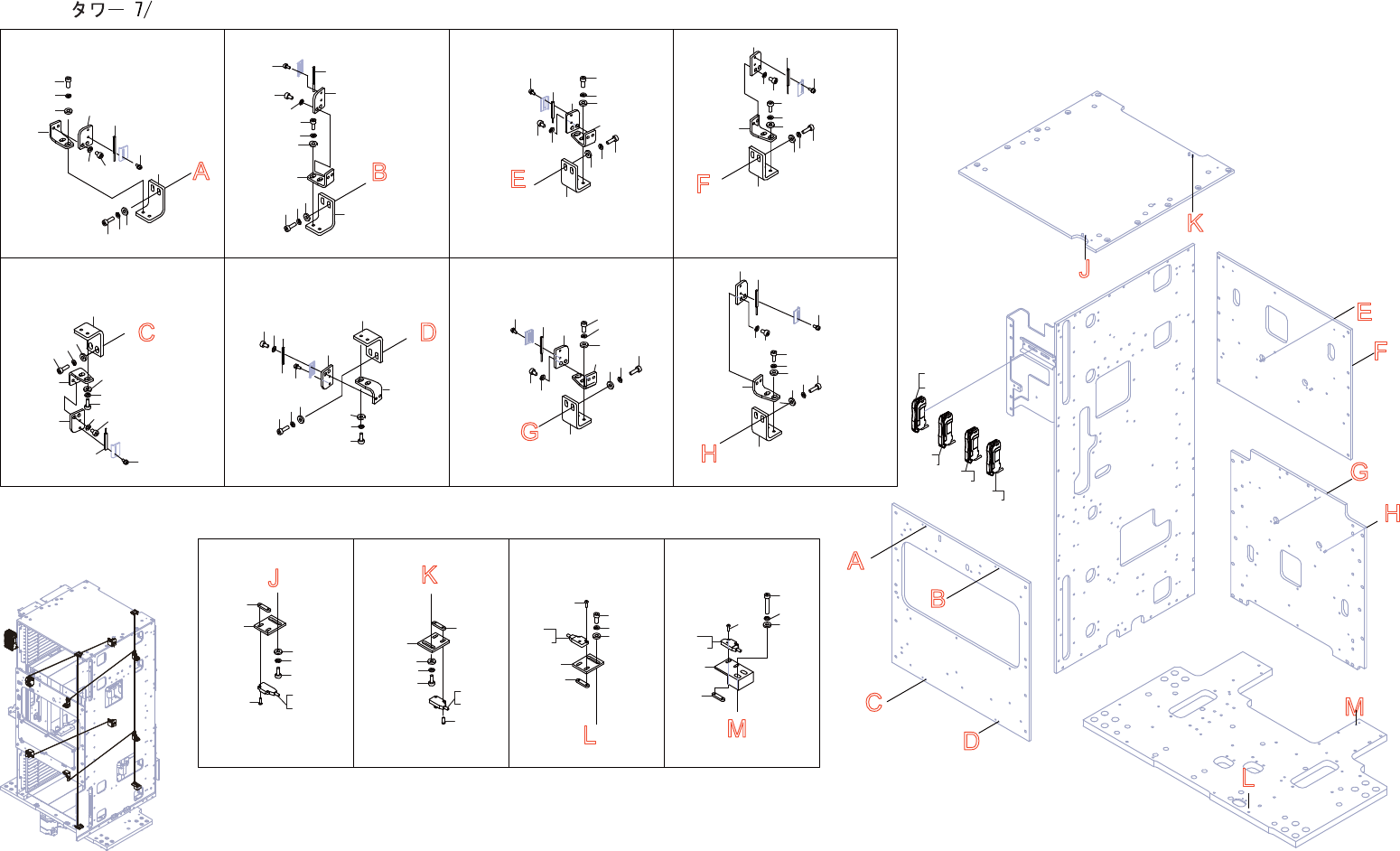 タワー 7/

A

B

E

F

C

D

G

H

J

K

L

M

K

J

E

F

G

H

A

B

C

D

M

L