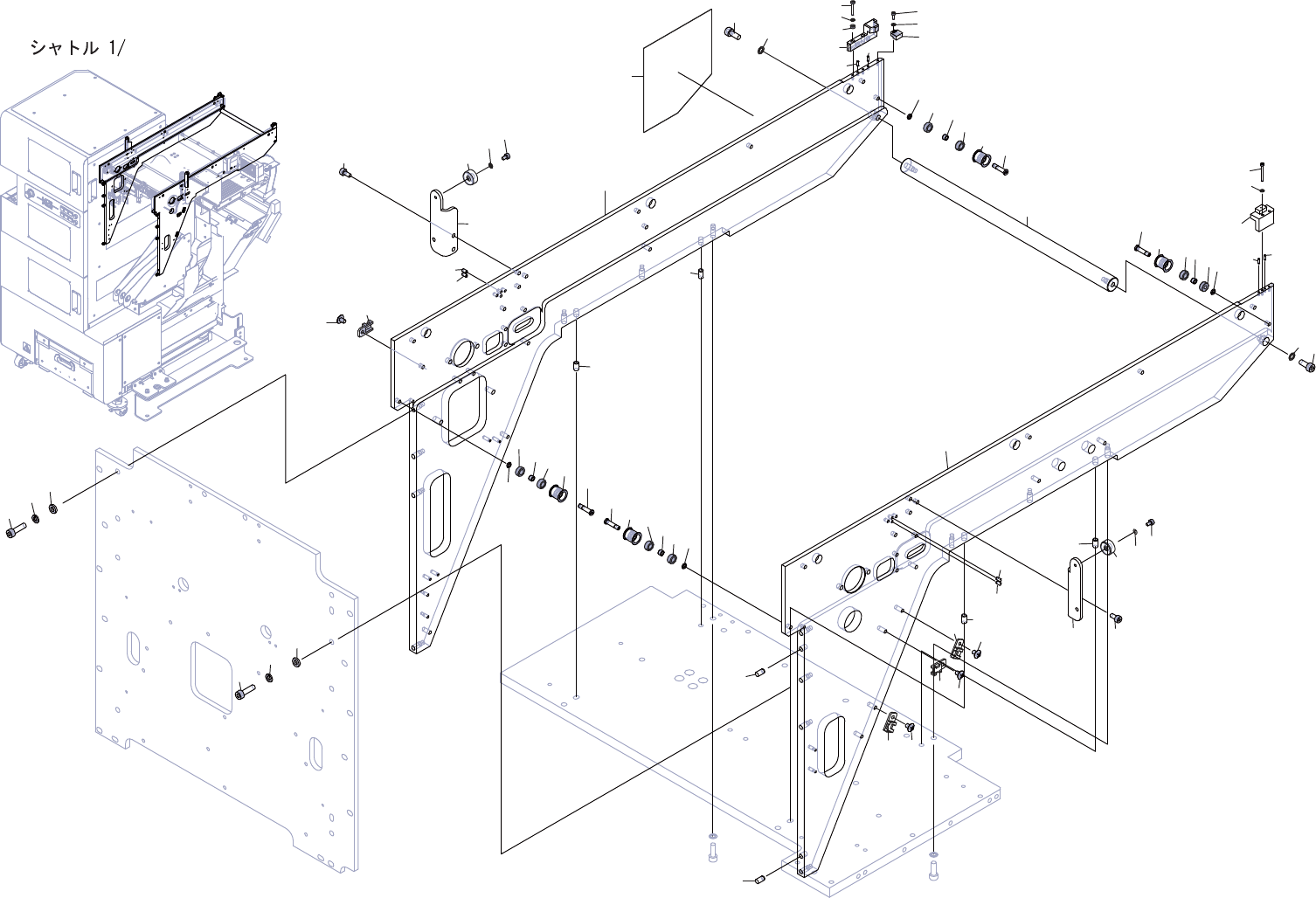 シャトル 1/