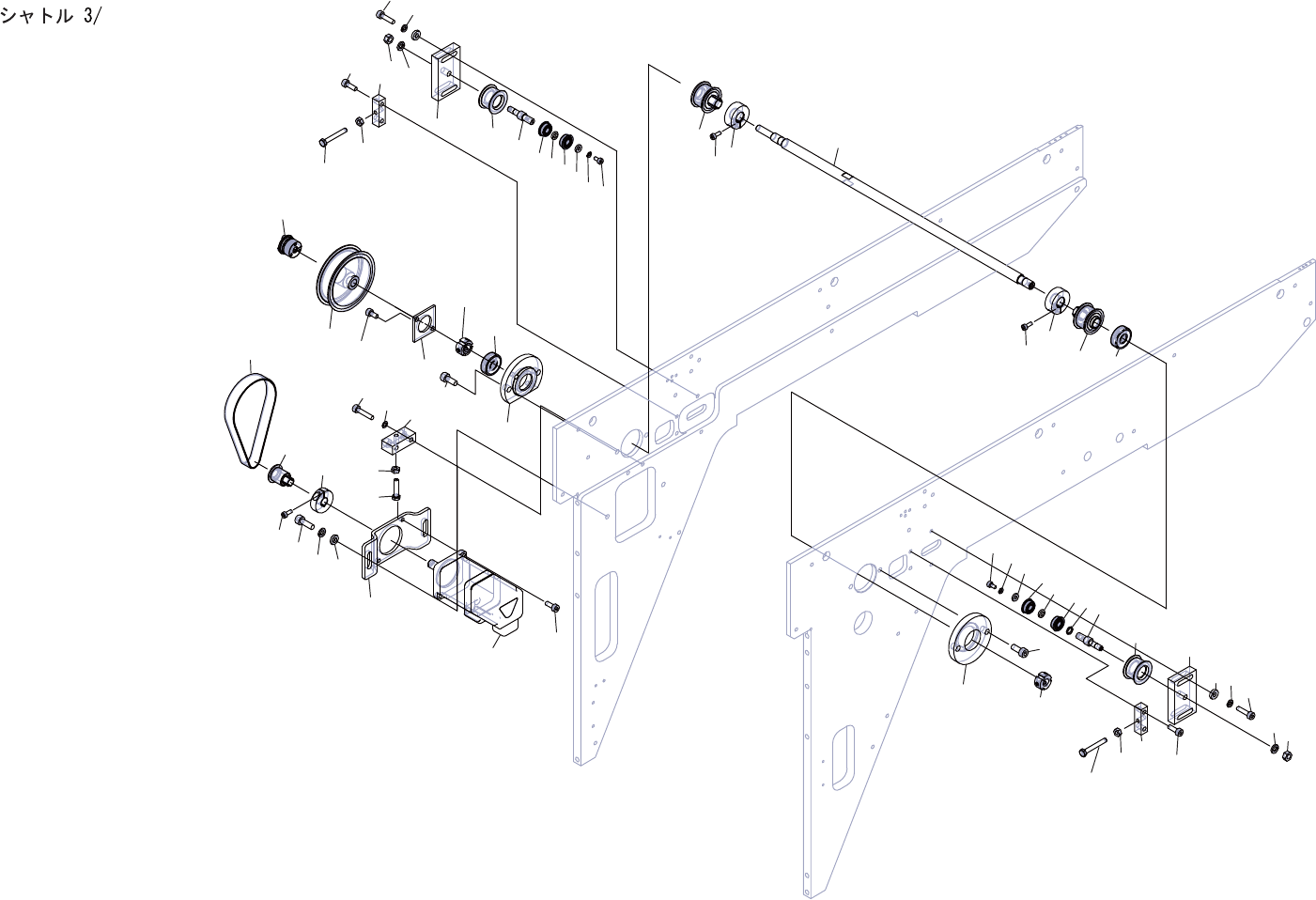 シャトル 3/