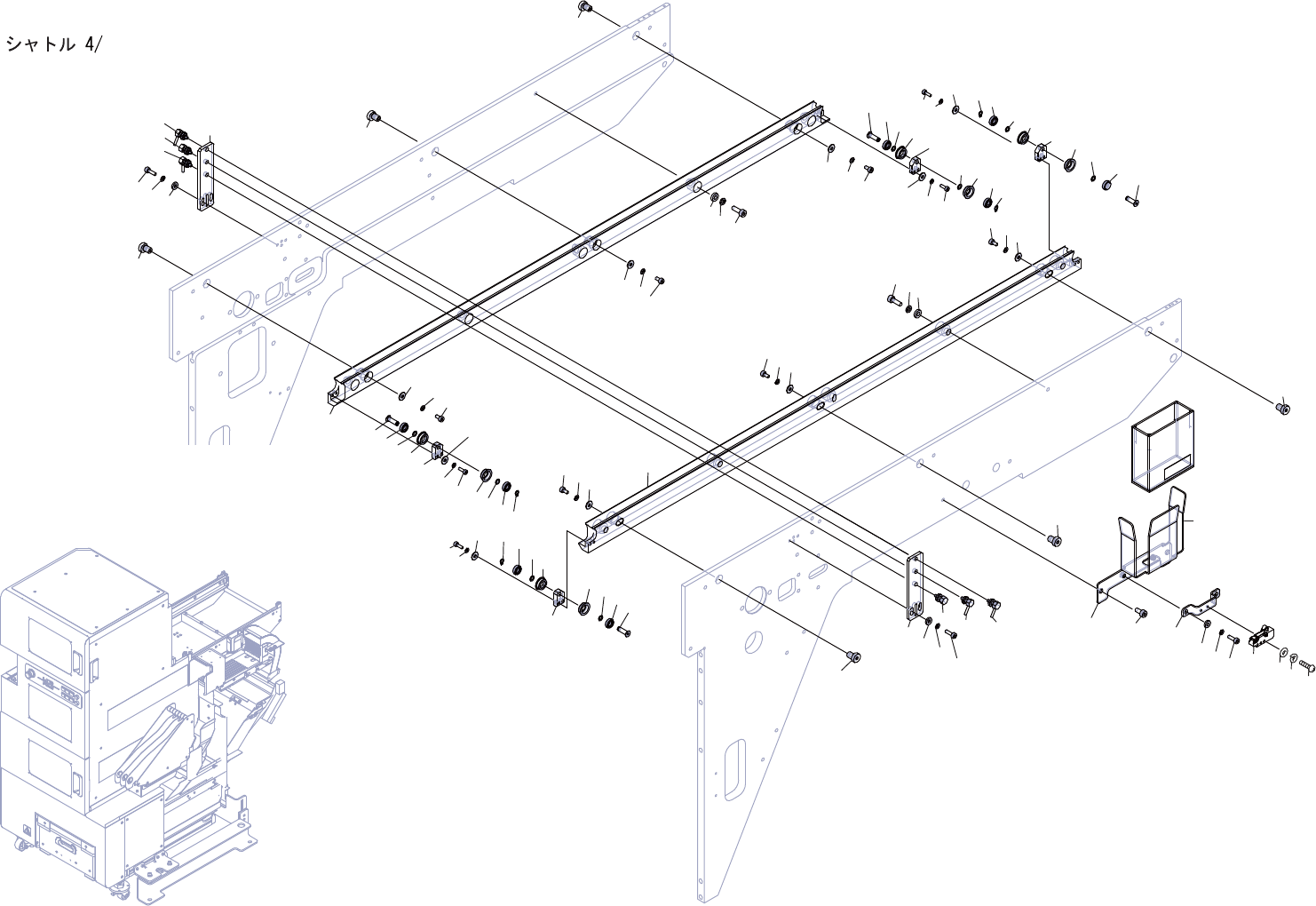 シャトル 4/