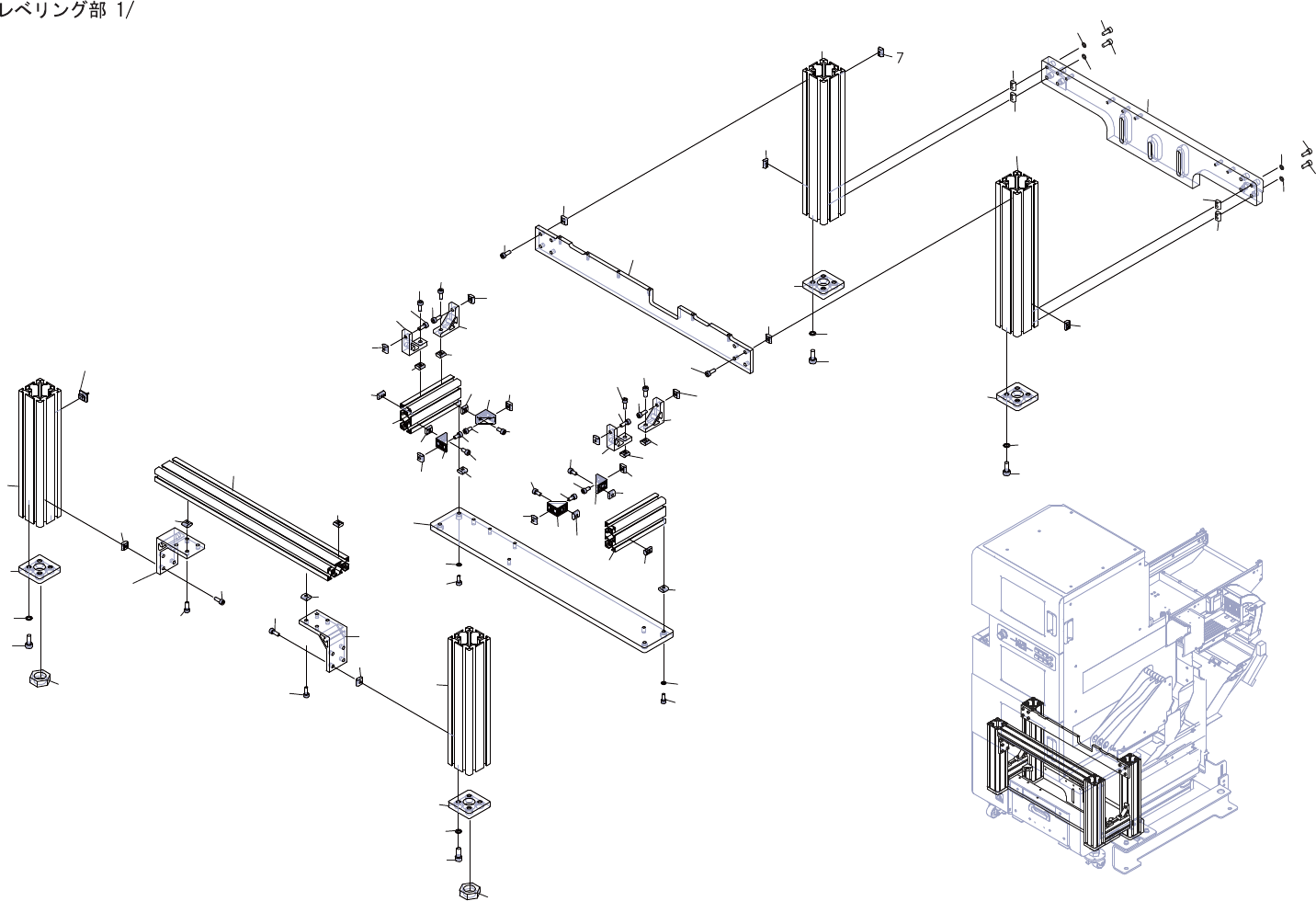 レベリング部 1/

7