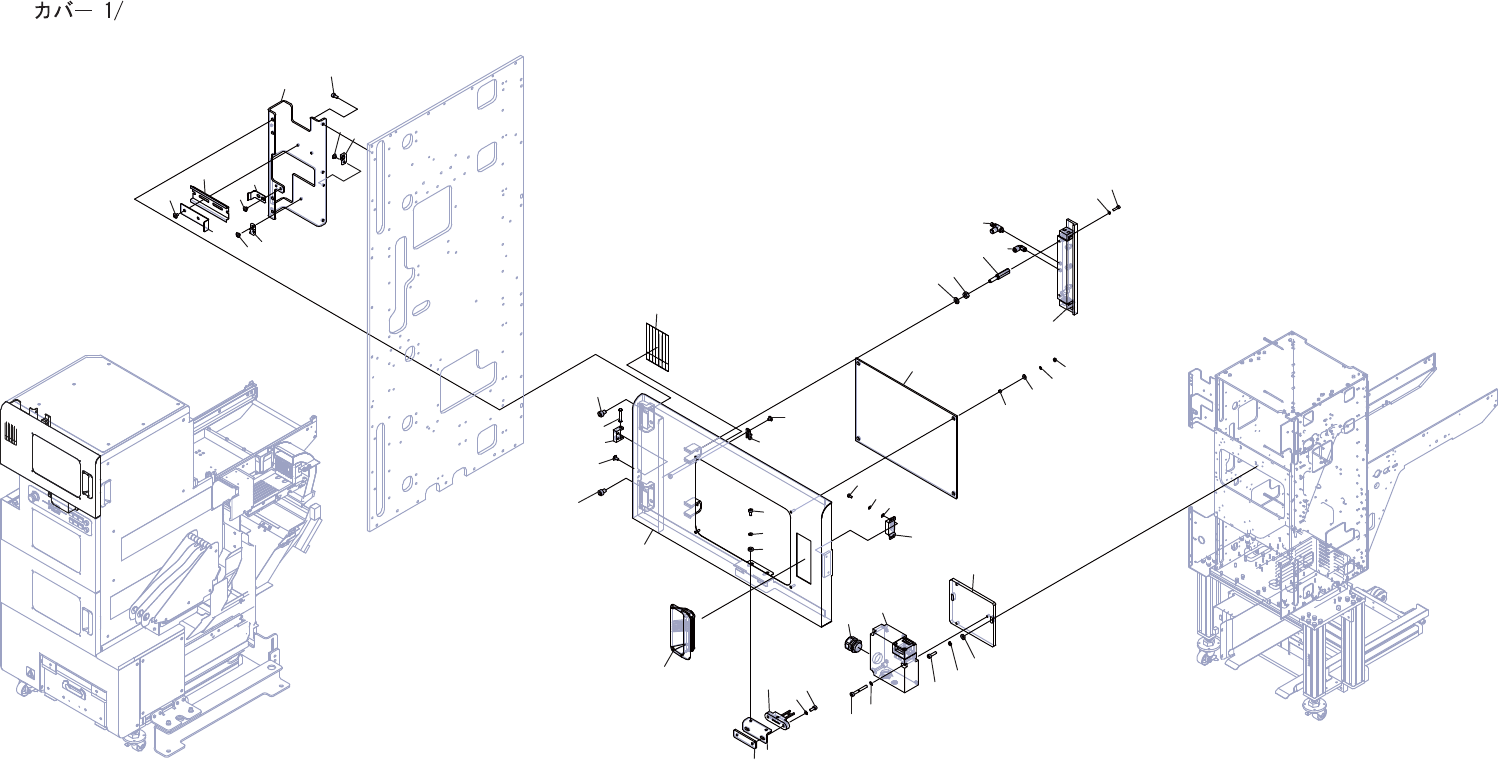 カバー 1/