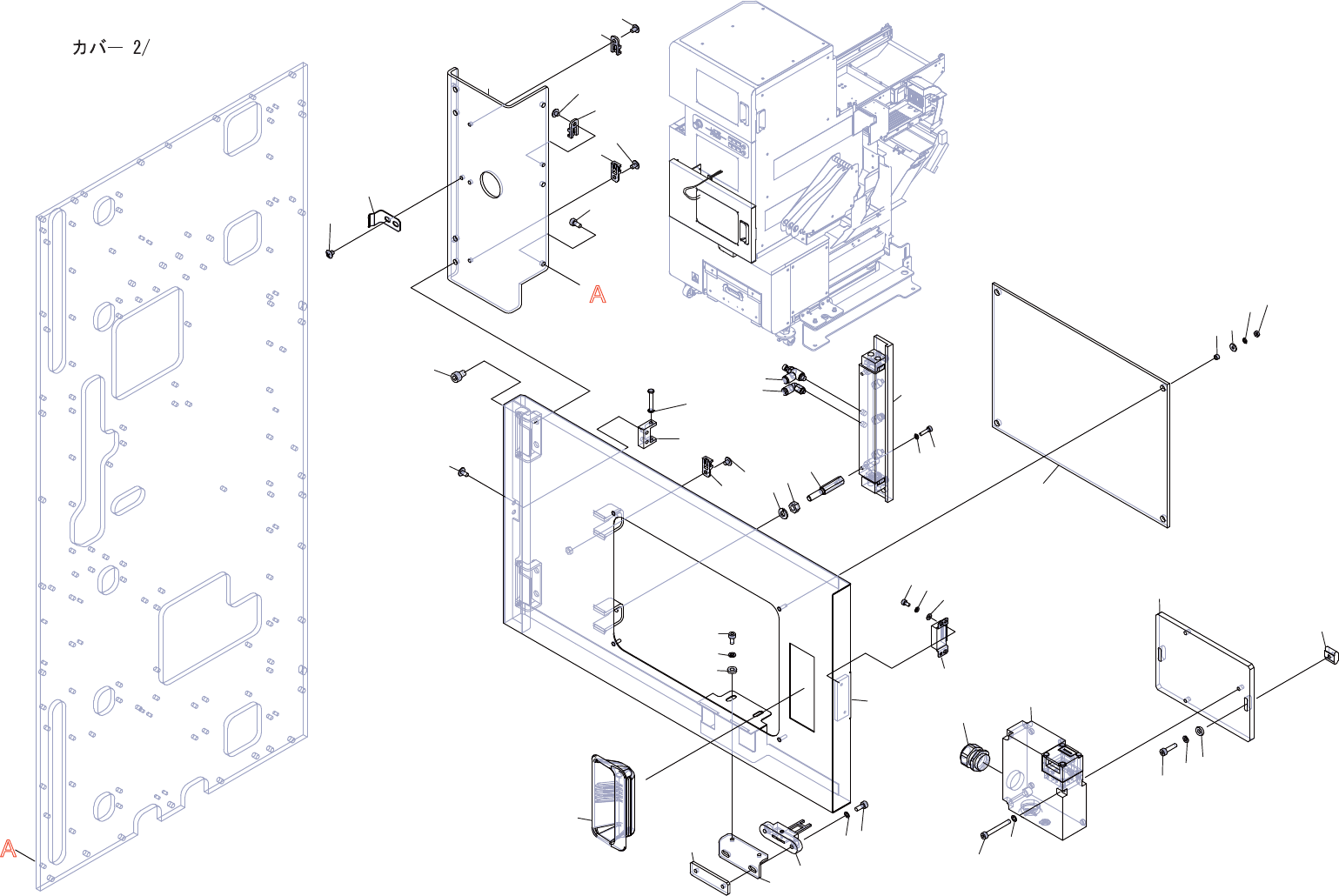 カバー 2/

A

A