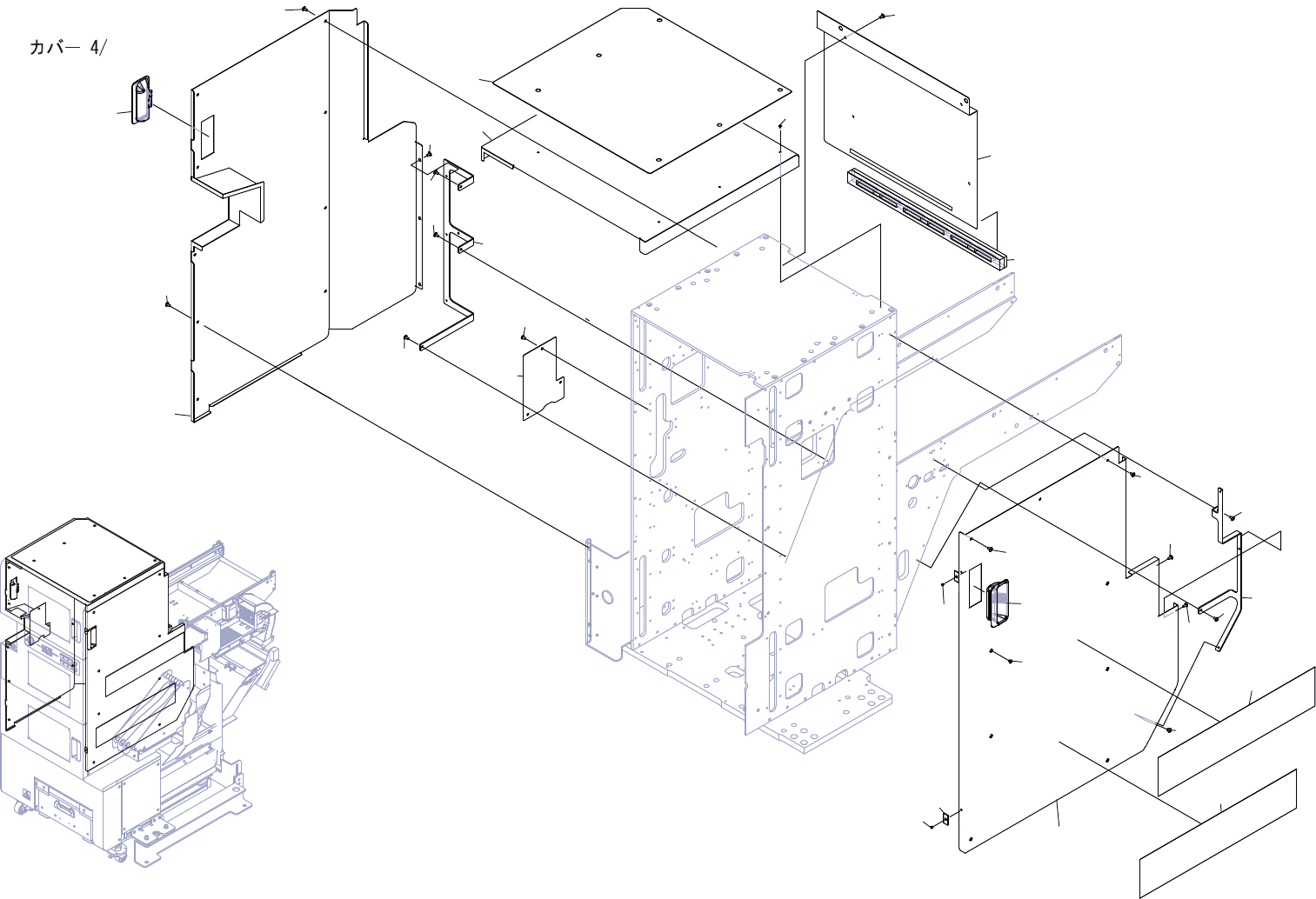 カバー 4/