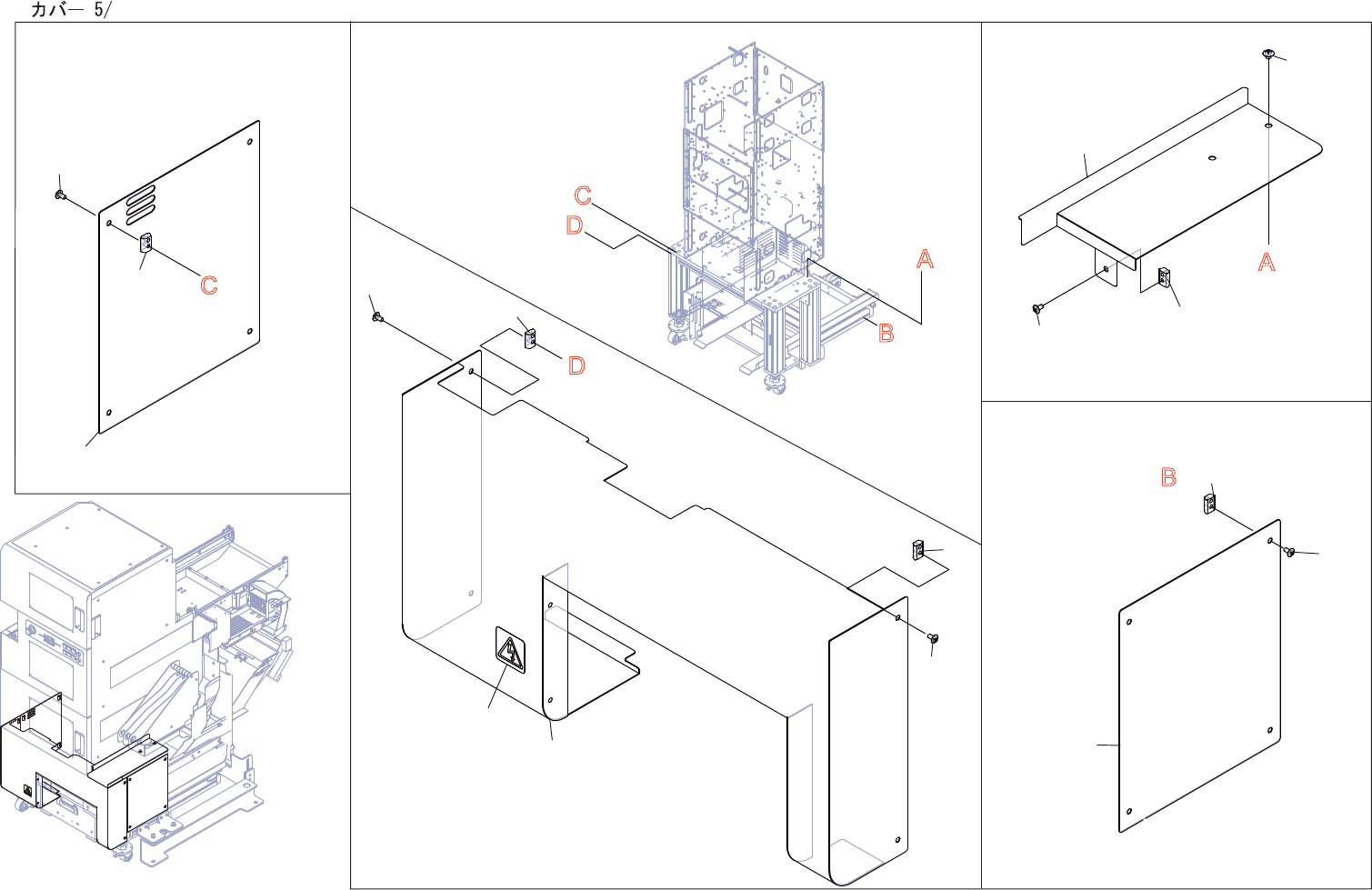 カバー 5/

C

C
D
A
B

D

A

B