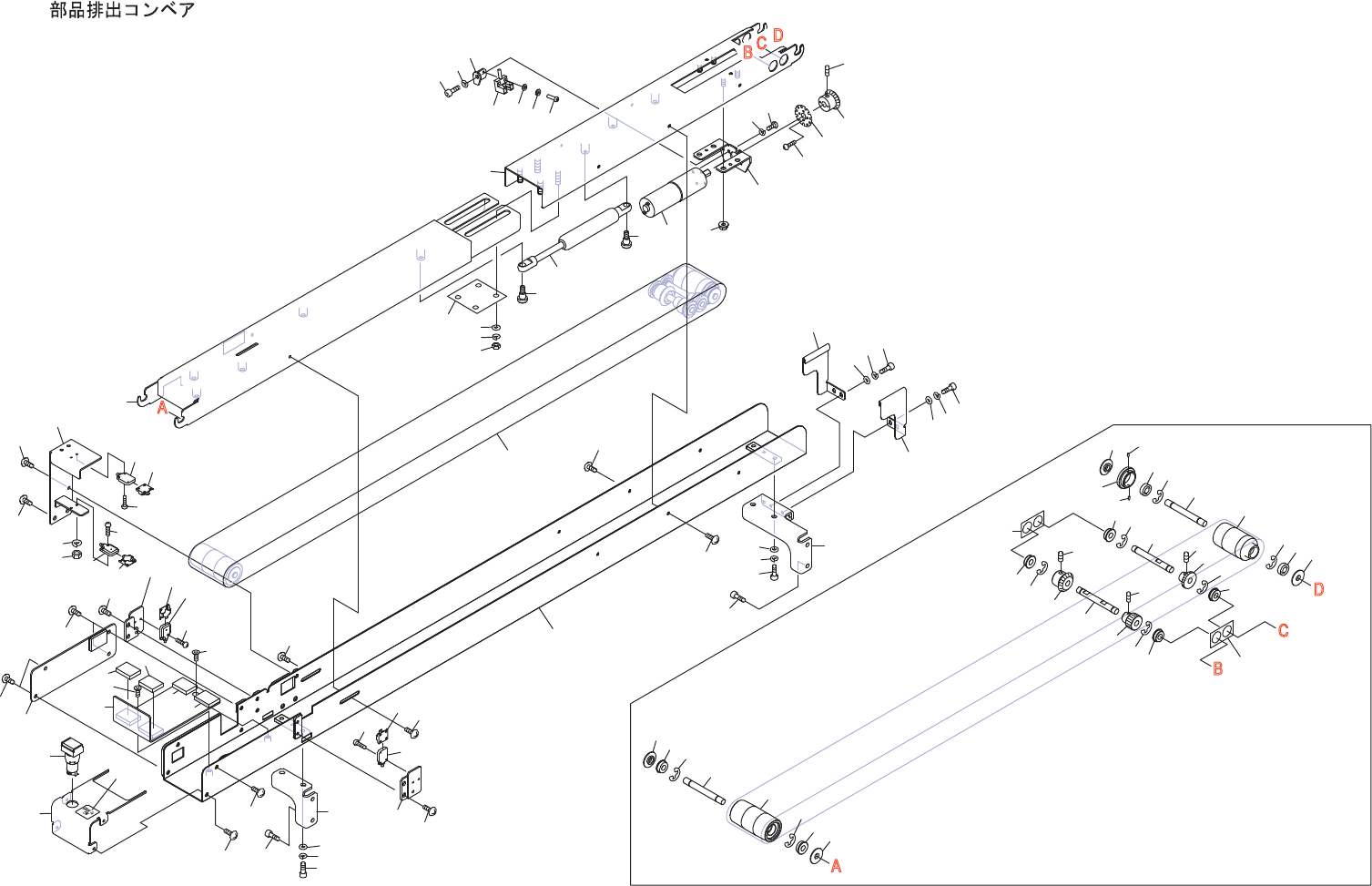 部品排出コンベア

B C D

A

D

C

B

A