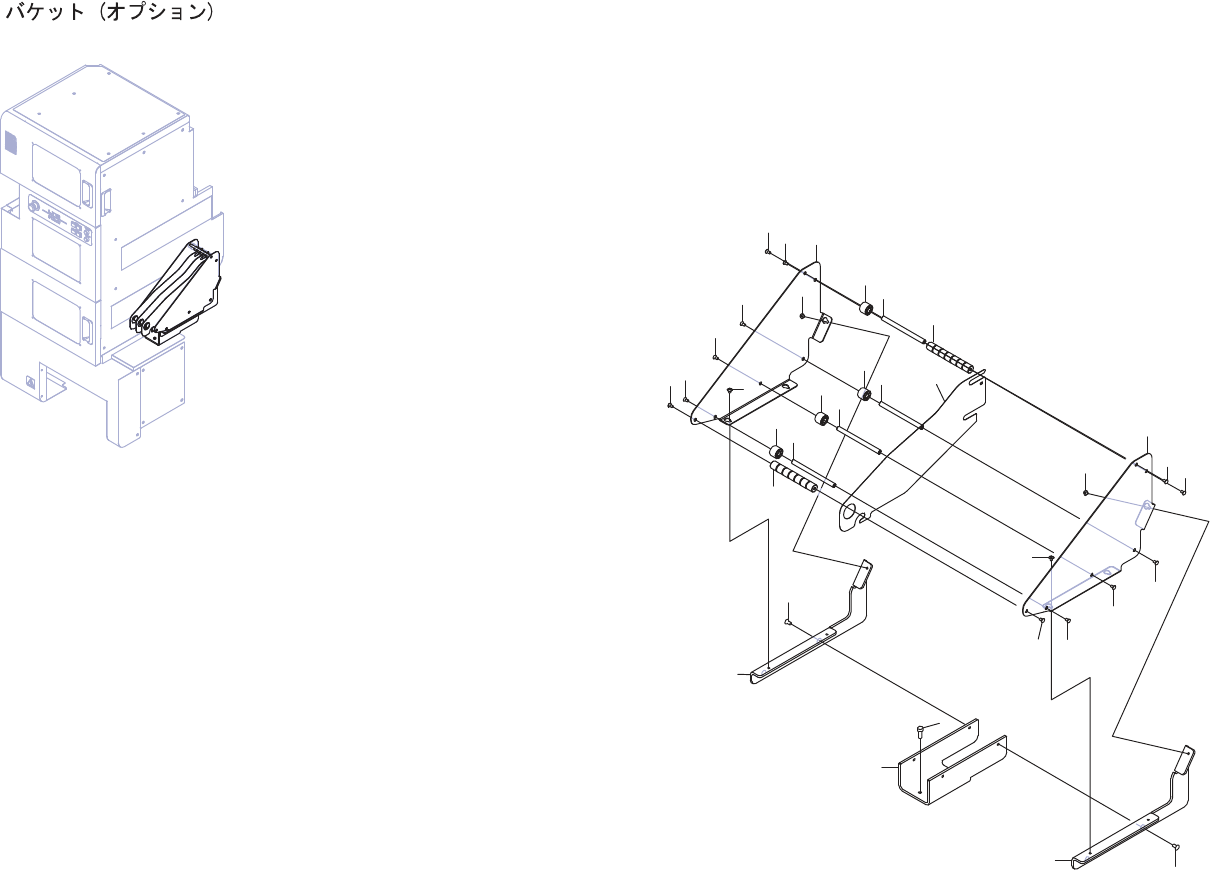 バケット（オプション）