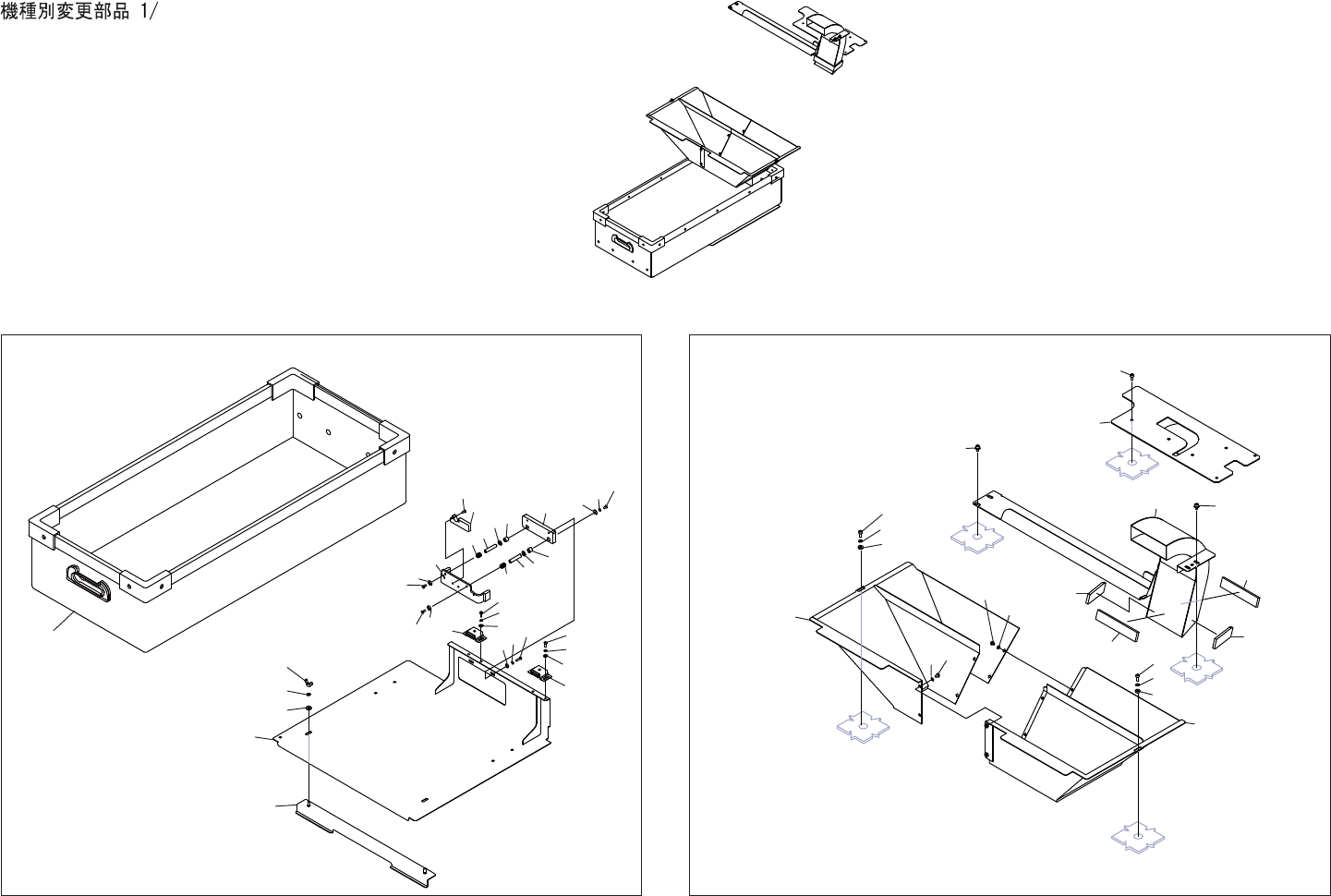 機種別変更部品 1/