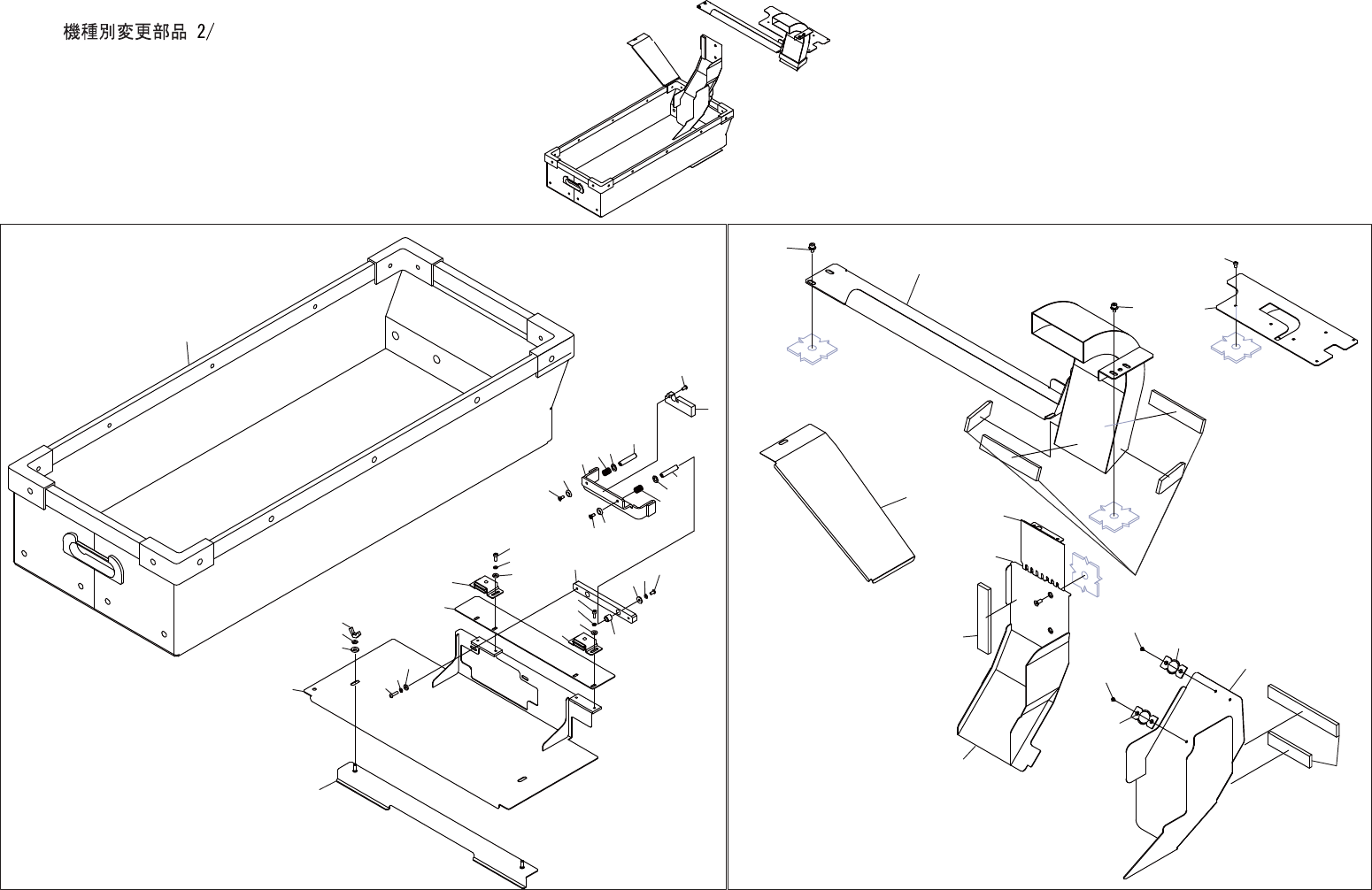 機種別変更部品 2/