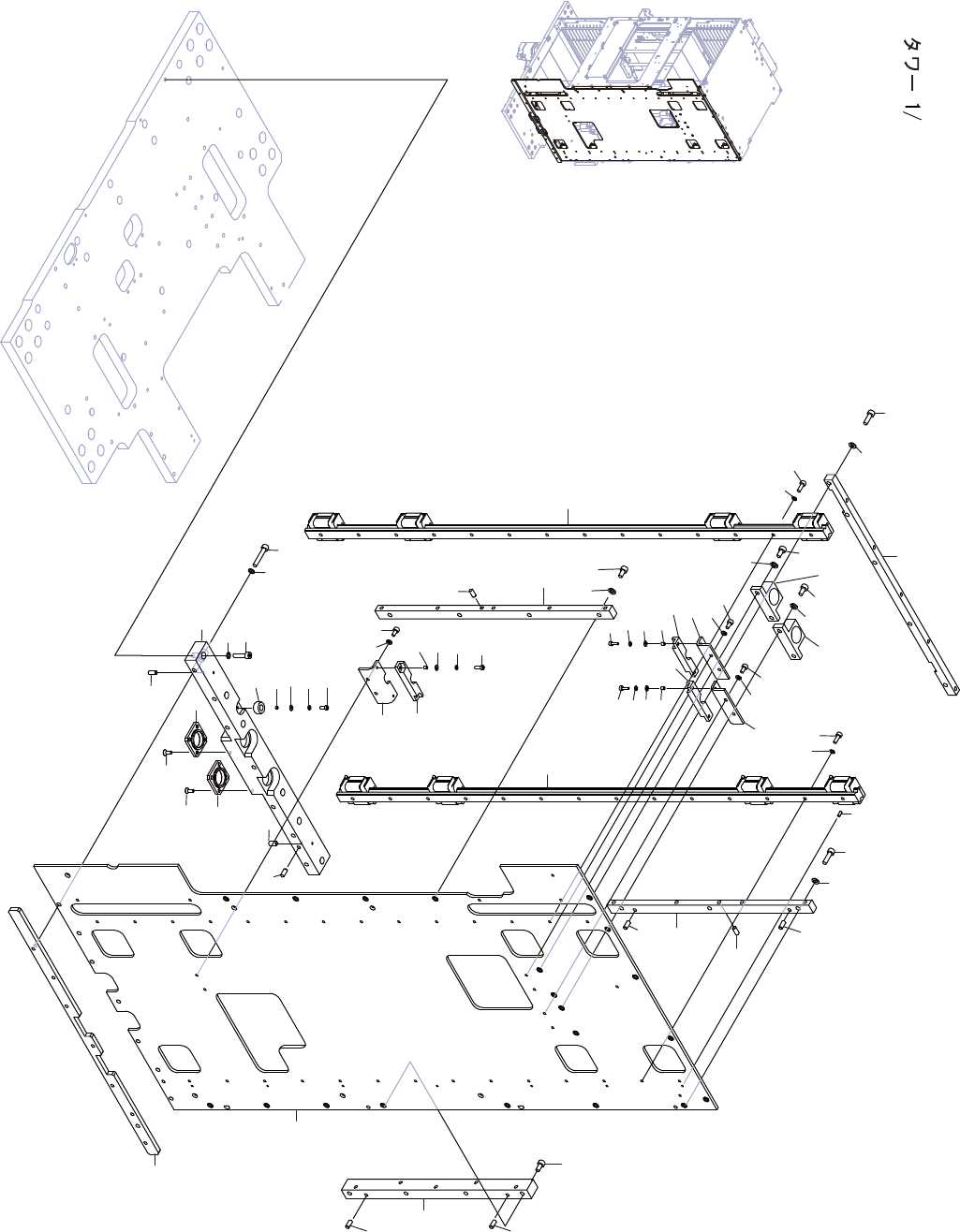 タワー 1/