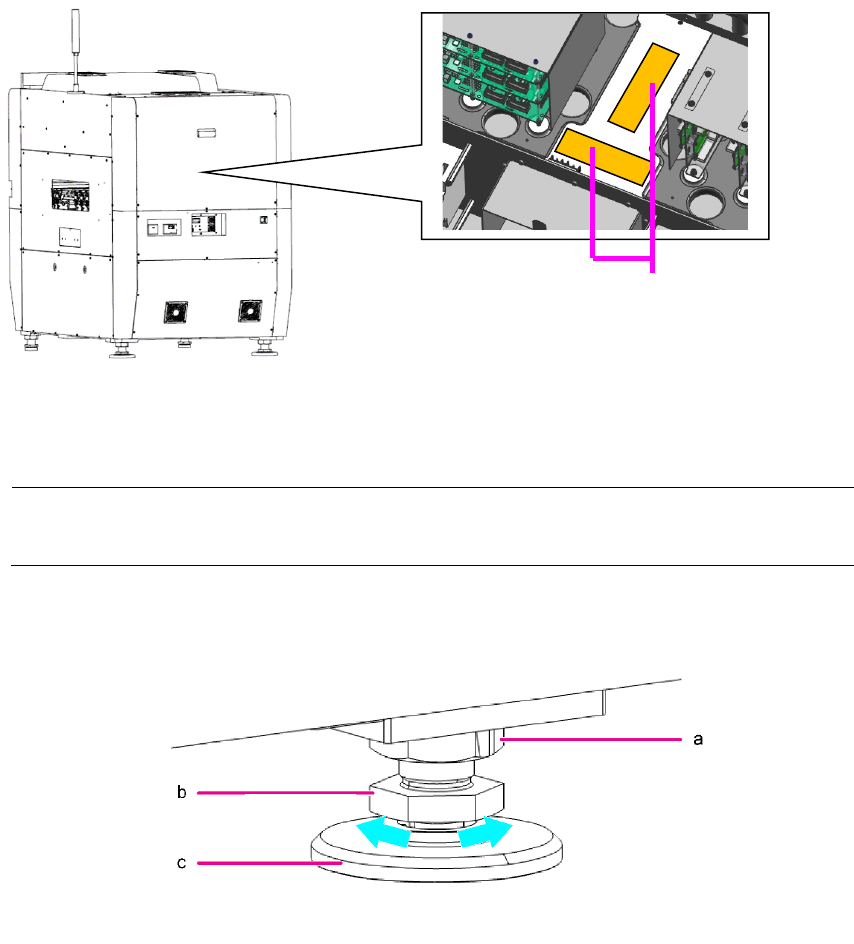 a

b

c