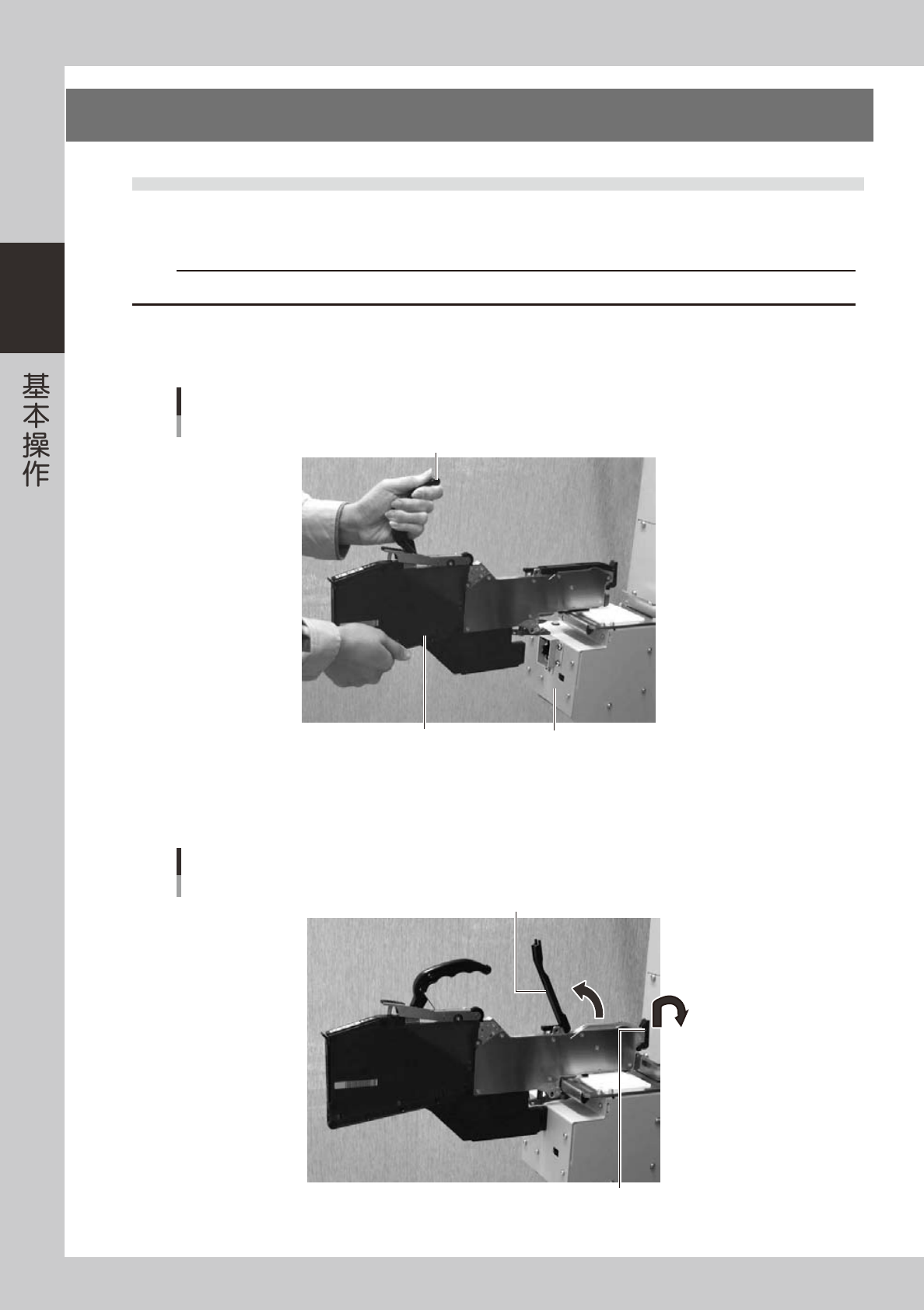 基本操作