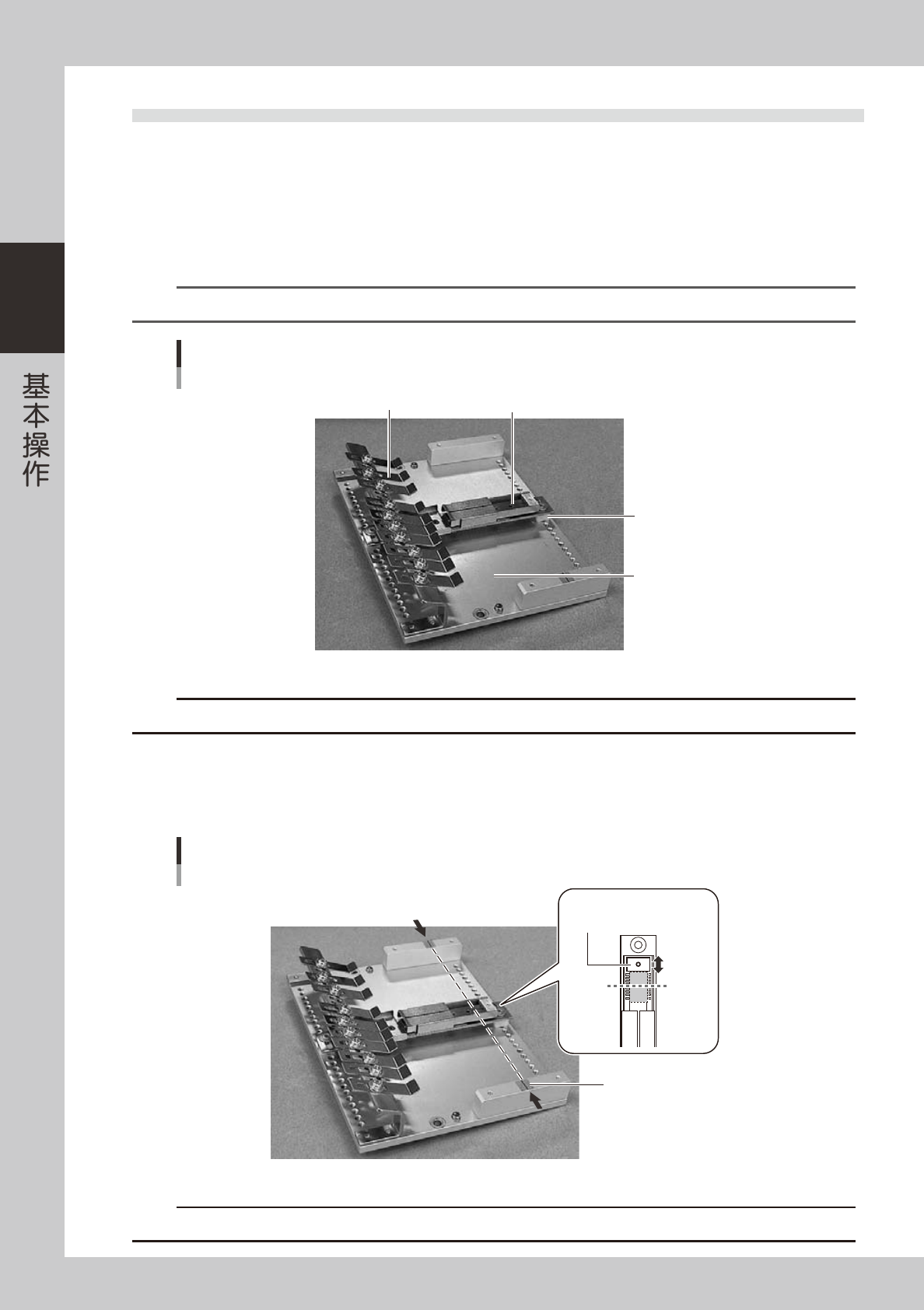 基本操作