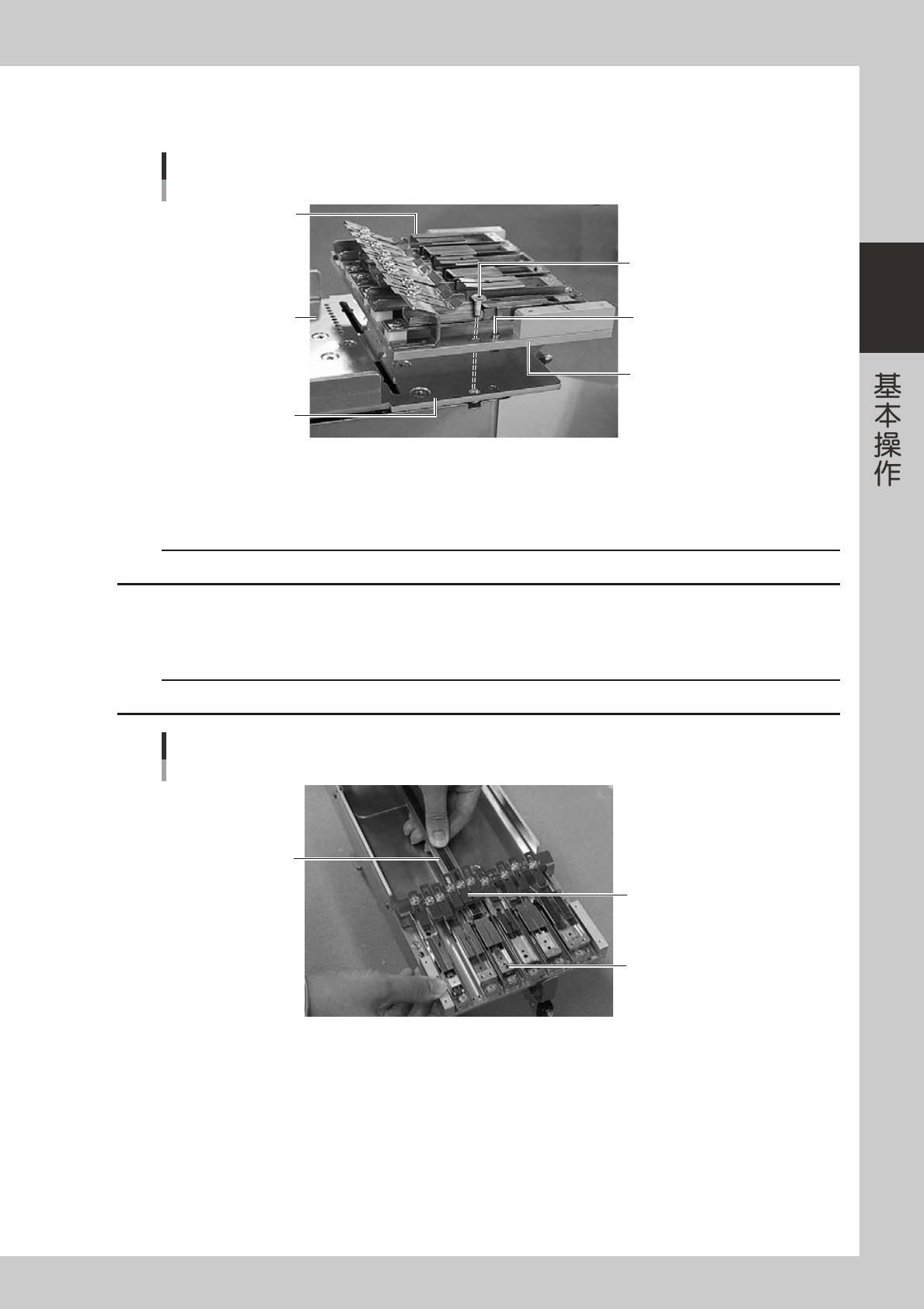 基本操作