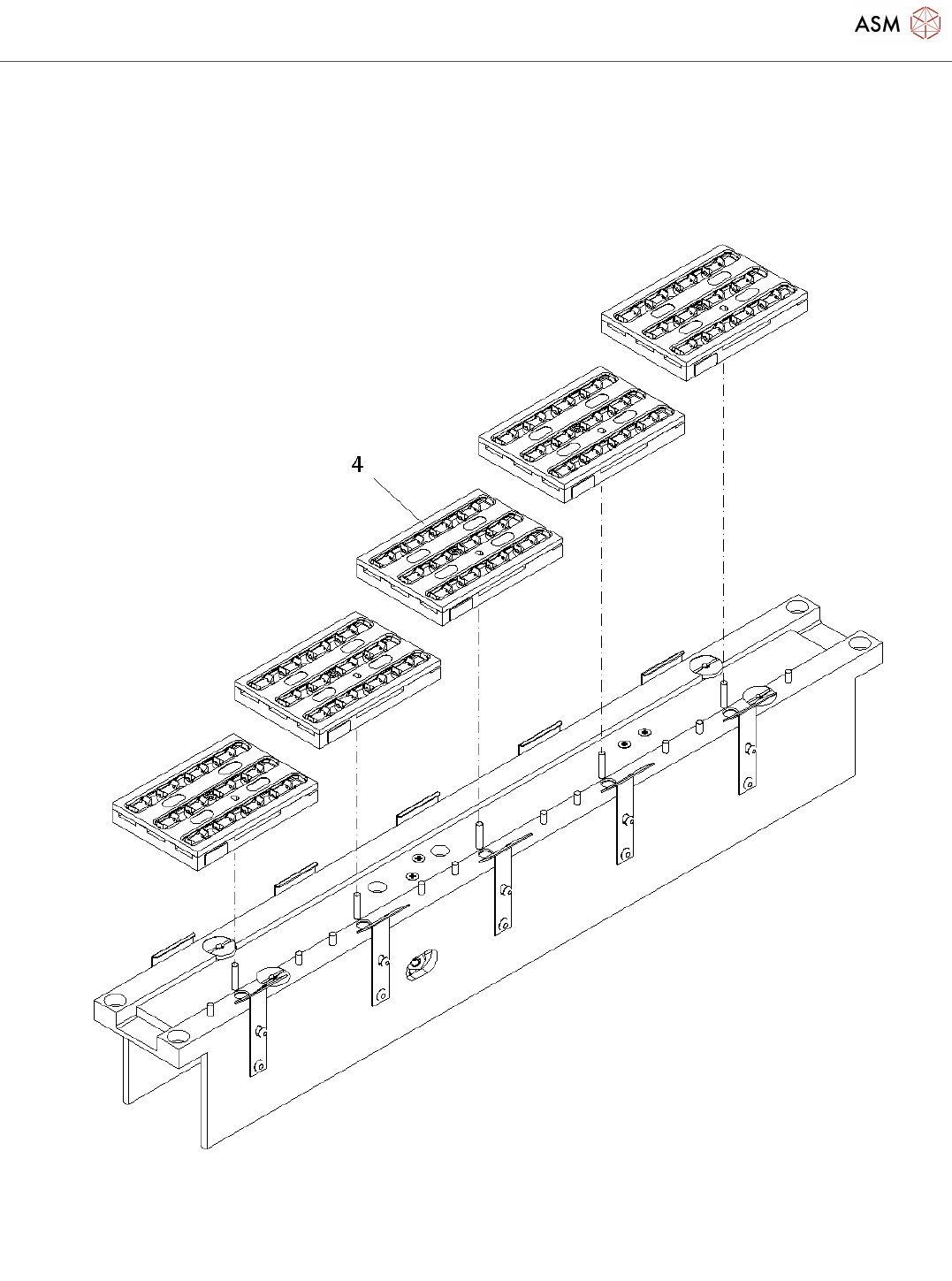 ASM

4