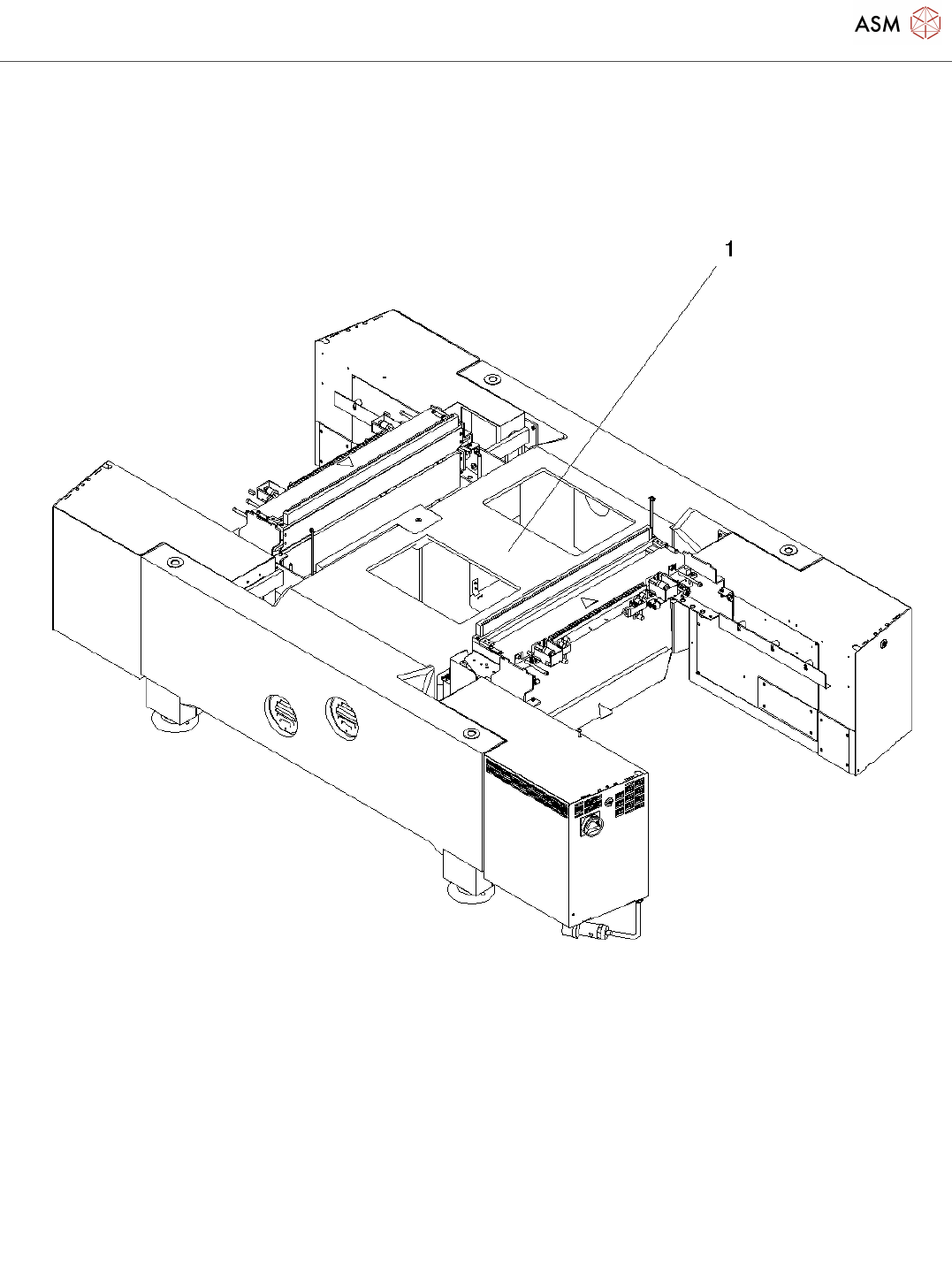 ASM

1