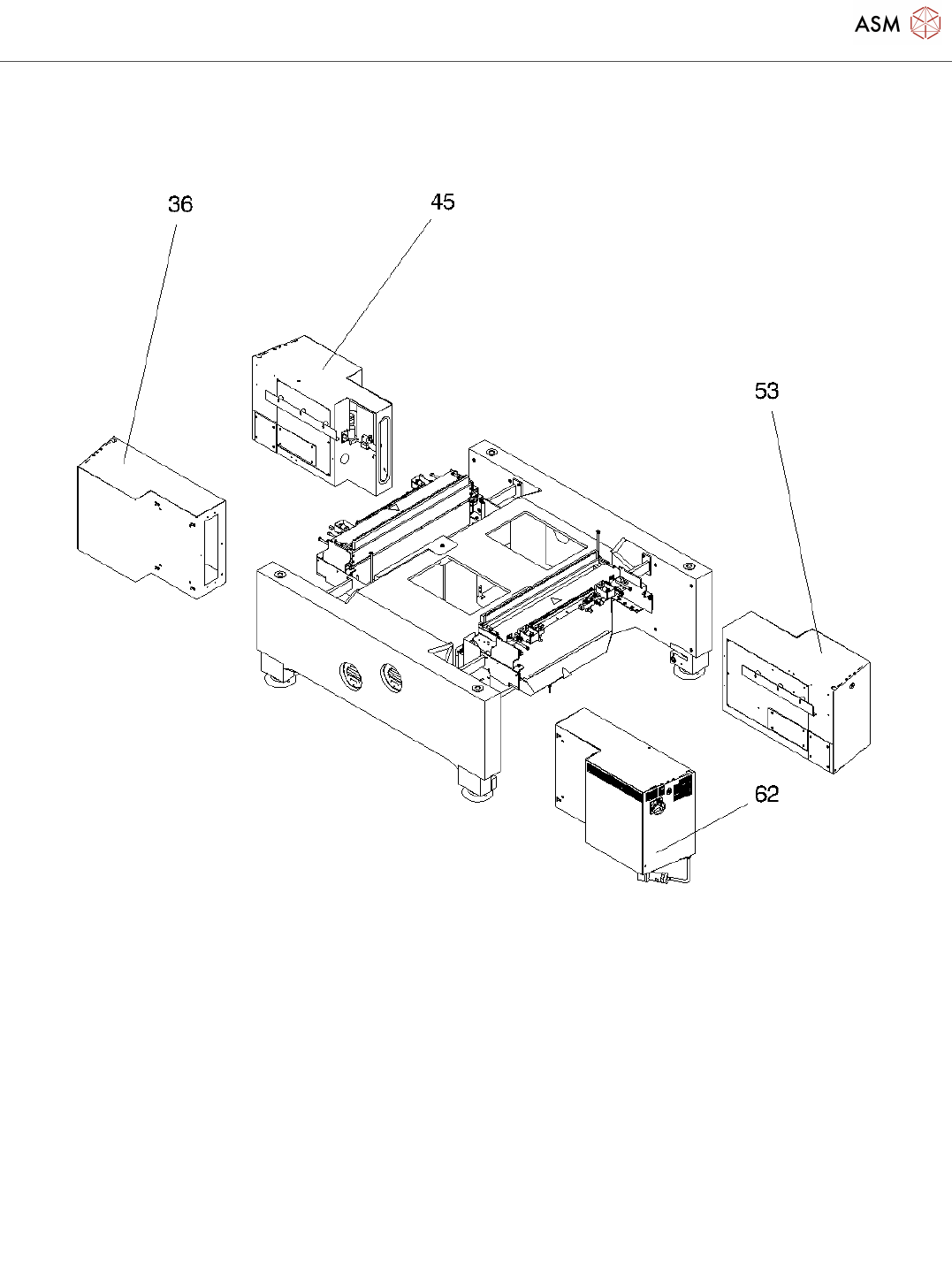 ASM

36

45

53

62