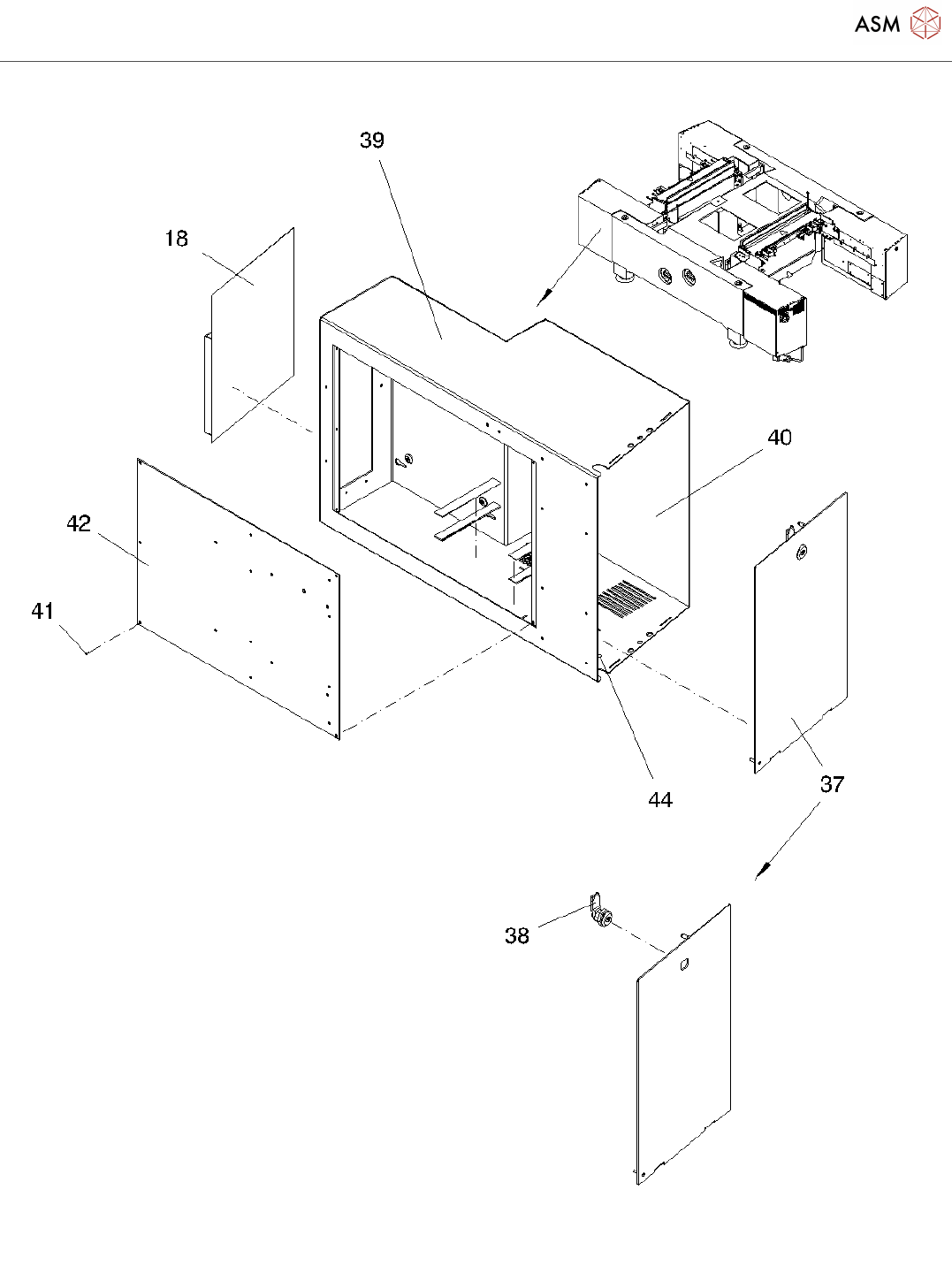 ASM

39

18

40

42

41

44

37

38