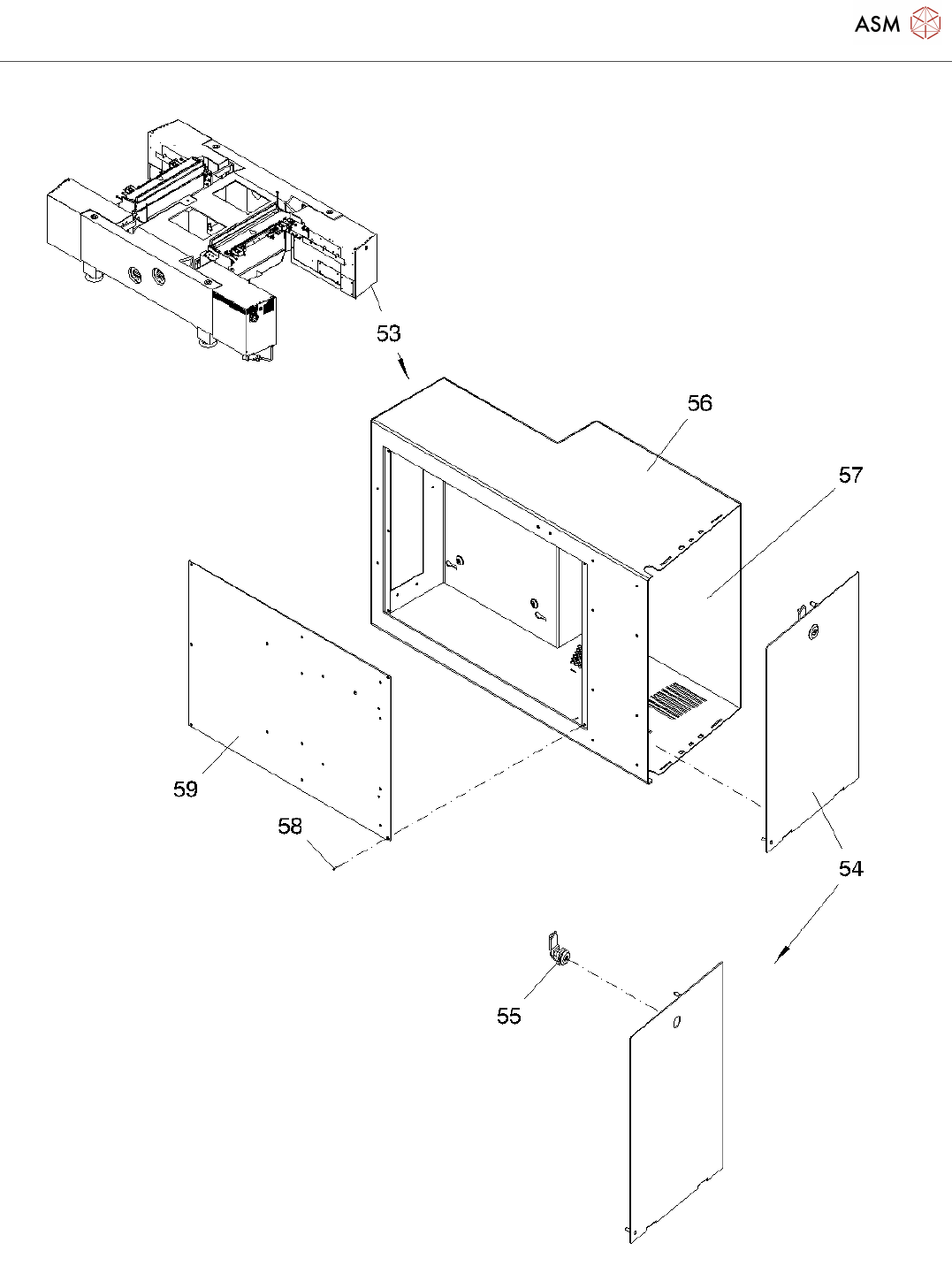 ASM

53

56

57

59

58

54

55