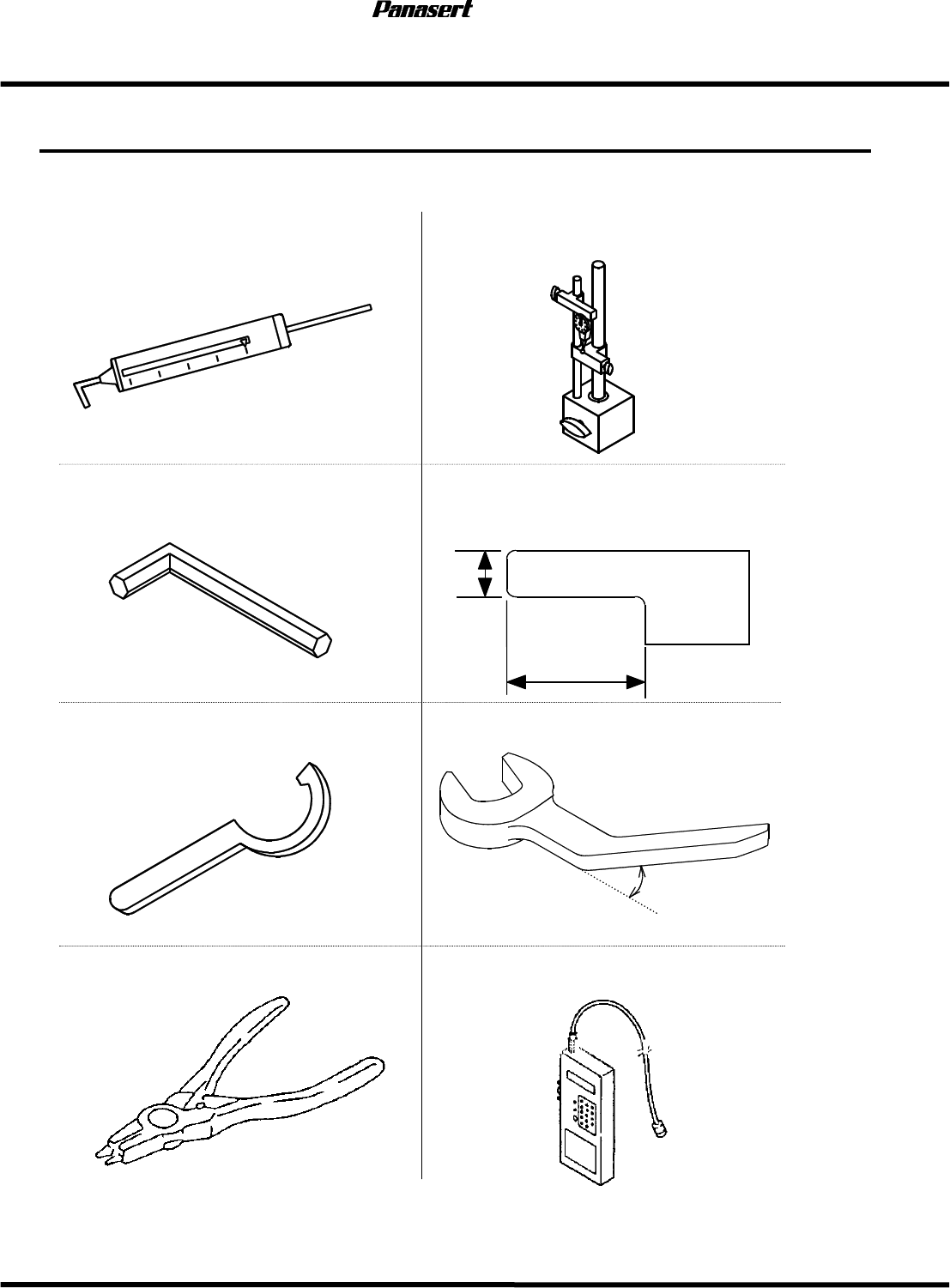 Panasert