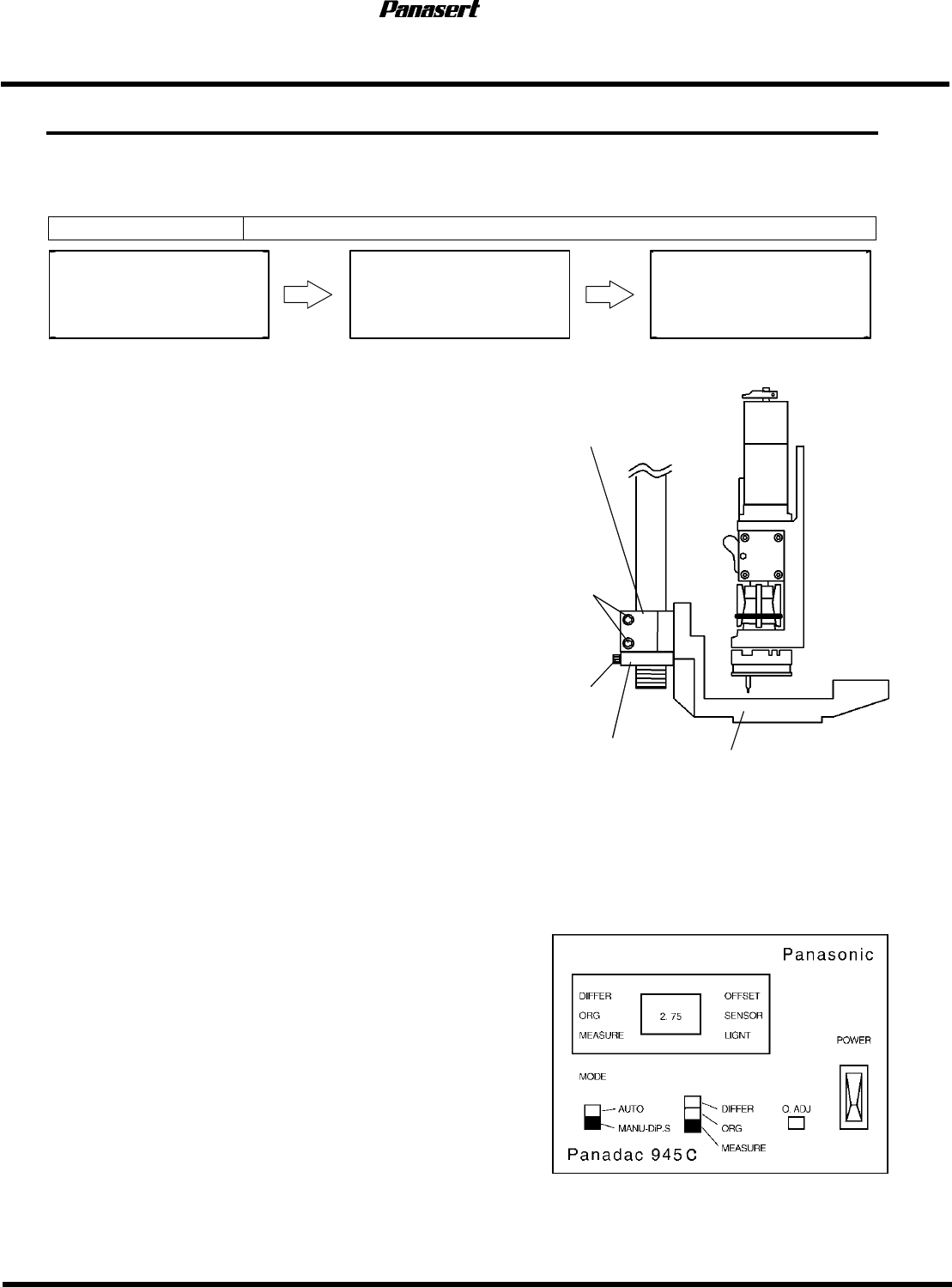 Panasert

Panasonic

DIFFER
ORG
MEASURE

2. 75

OFFSET
SENSOR
LIGNT

POWER

MODE

AUTO
MANU-DIP.S

DIFFER
ORG
MEASURE

O. ADJ

Panadac 945C