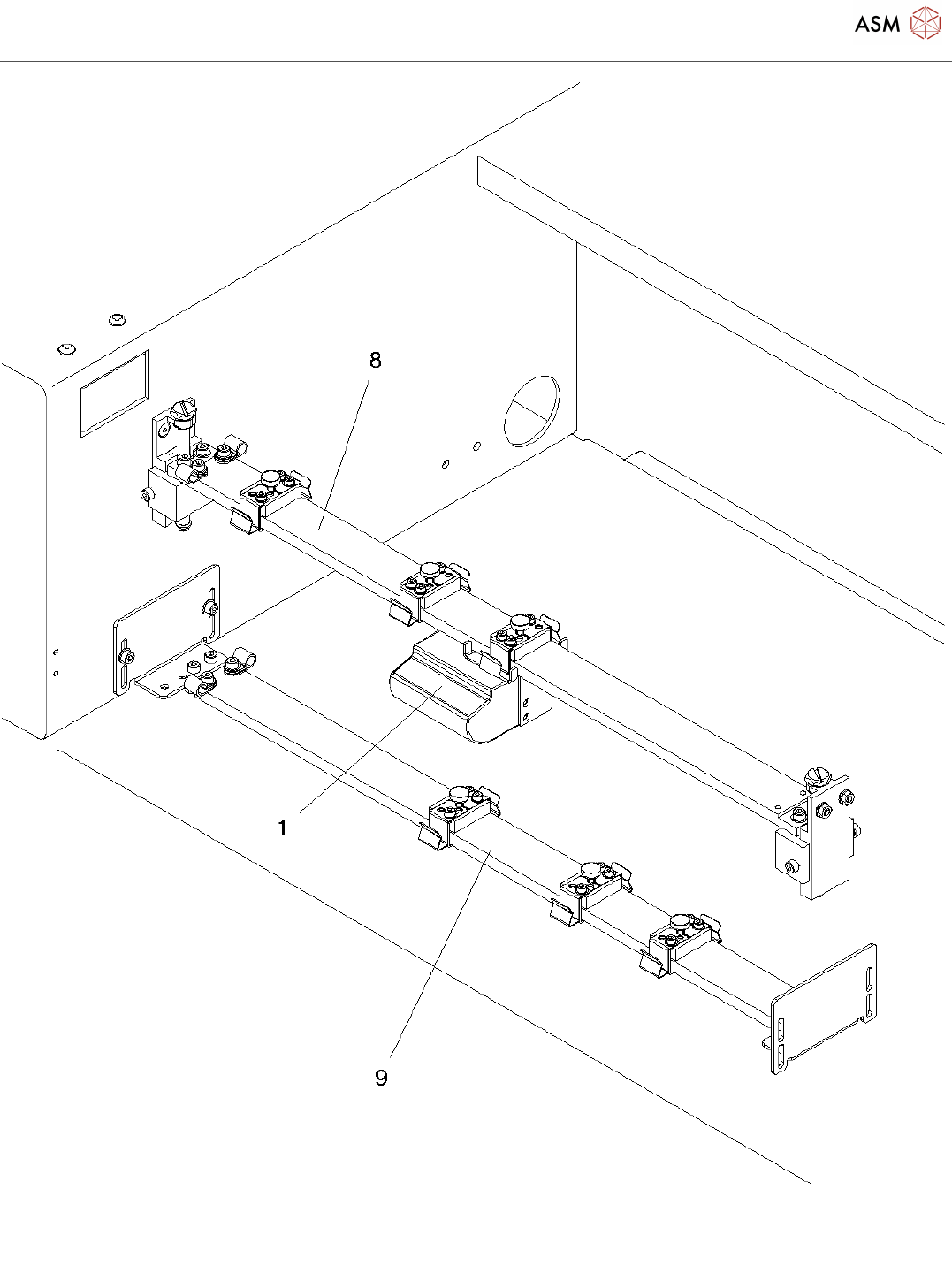 ASM

8

1

9