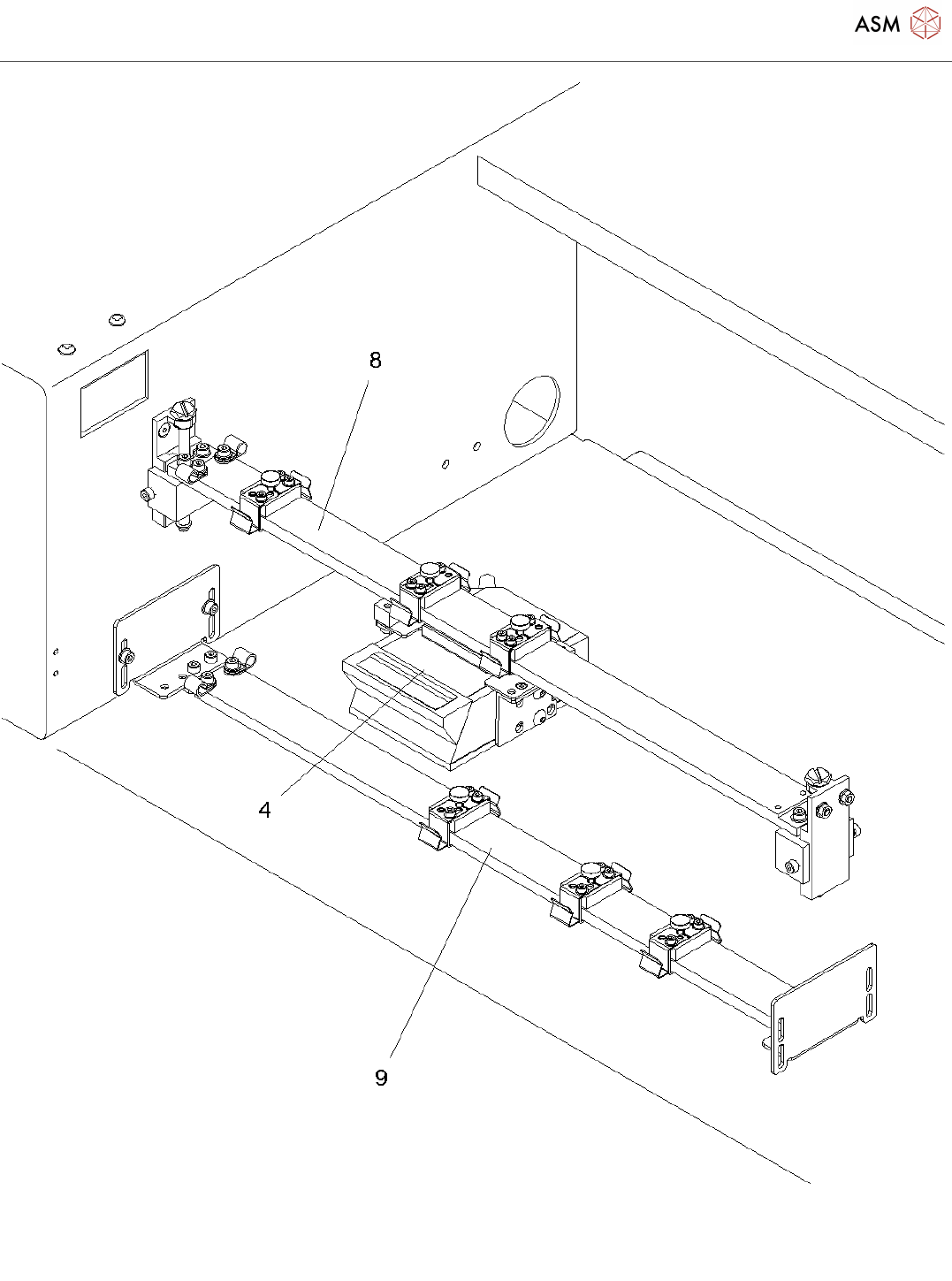 ASM

8

4

9