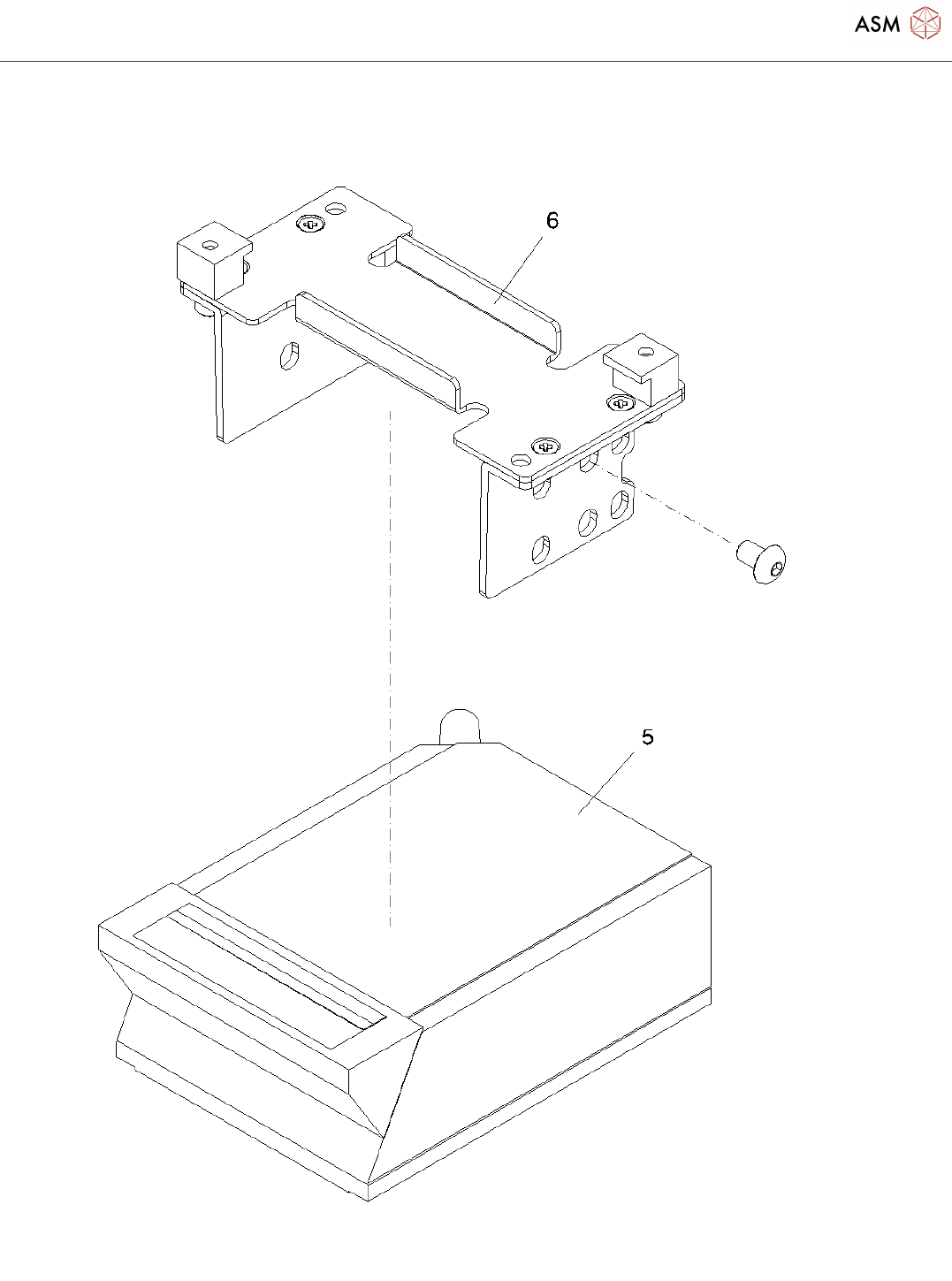 ASM

6

5