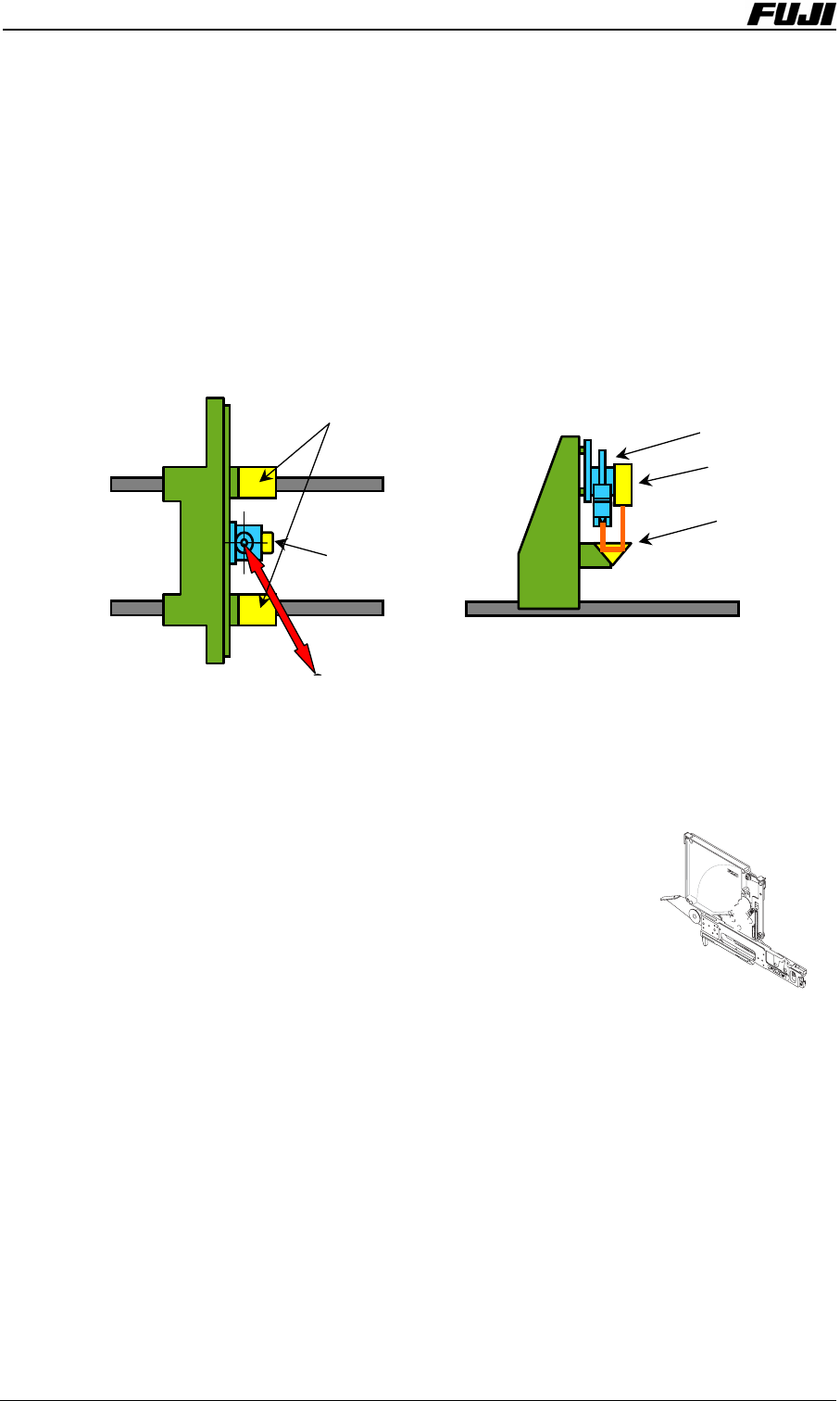 FUJI