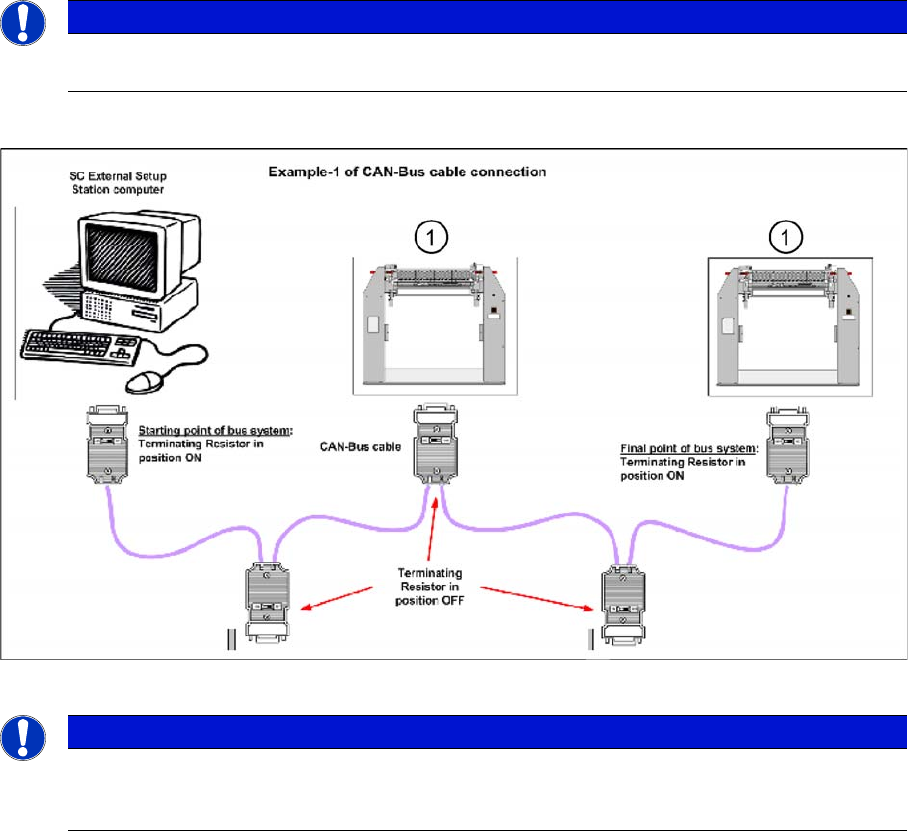 SC External Setup Station computer

Example-1 of CAN-Bus cable connection

1

1

Starting point of bus system: Terminating Resistor in position ON

CAN-Bus cable

Final point of bus system: Terminating Resistor in position ON

Terminating Resistor in position OFF