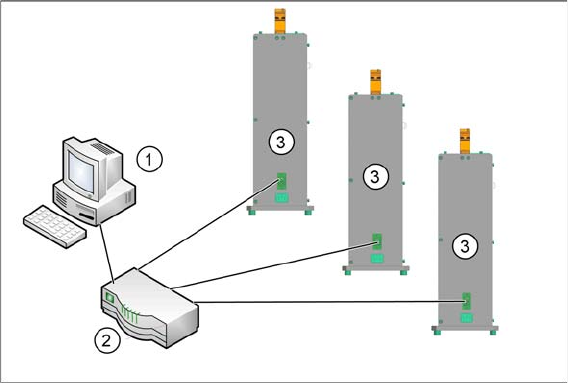 1
2
3
3
3