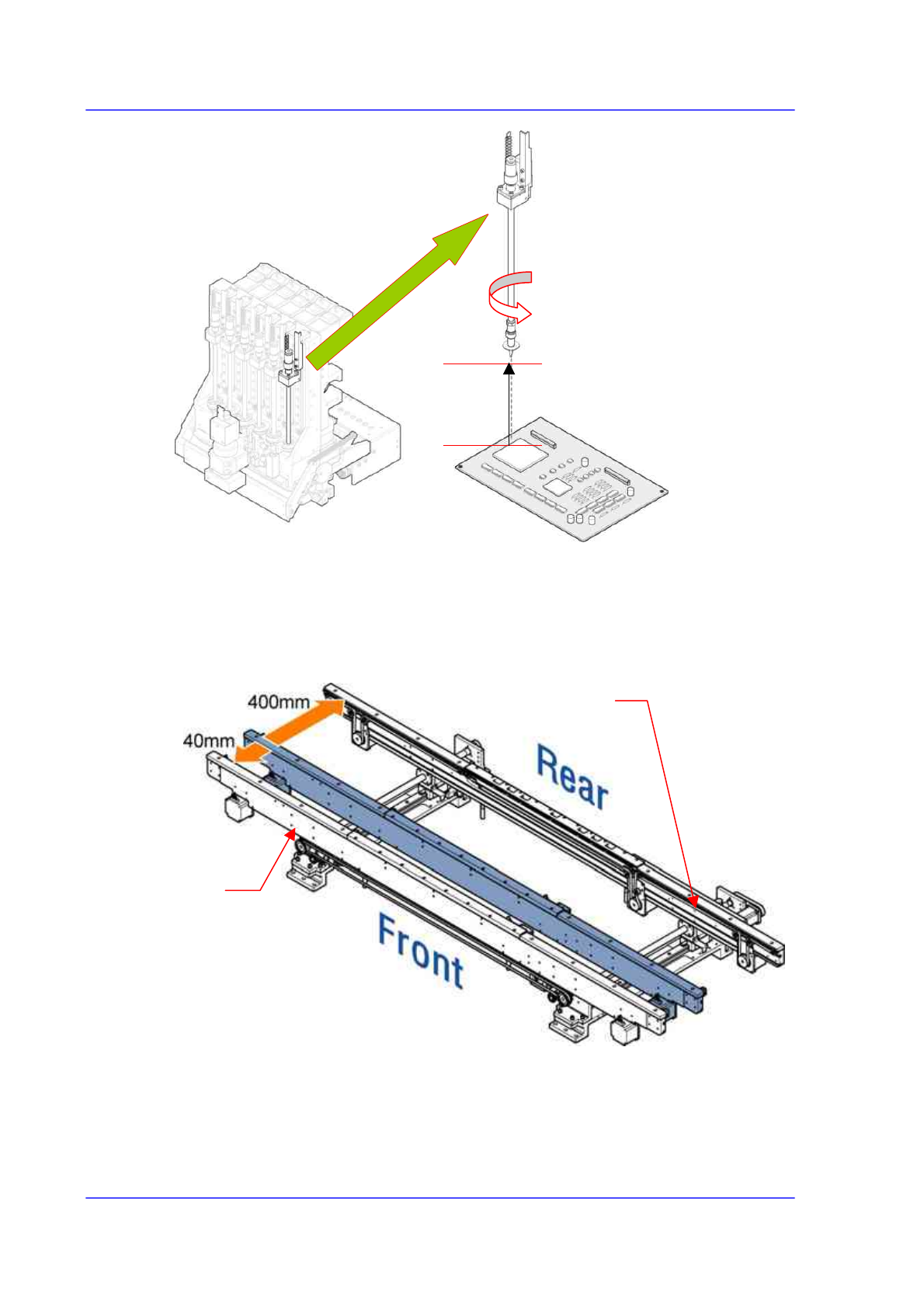 400mm

40mm

Rear

Front