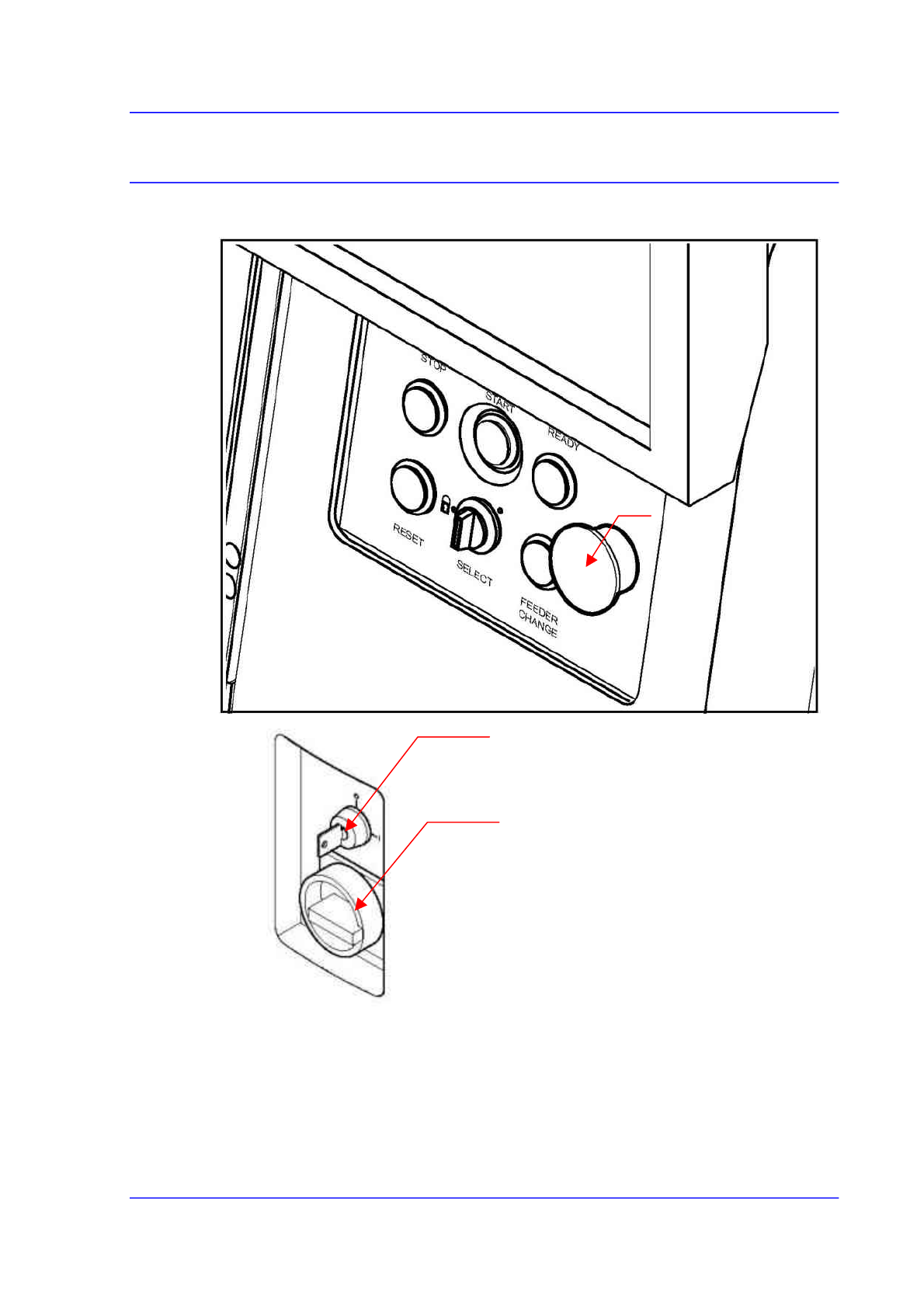 STOP

START

READY

RESET

SELECT

FEEDER CHANGE