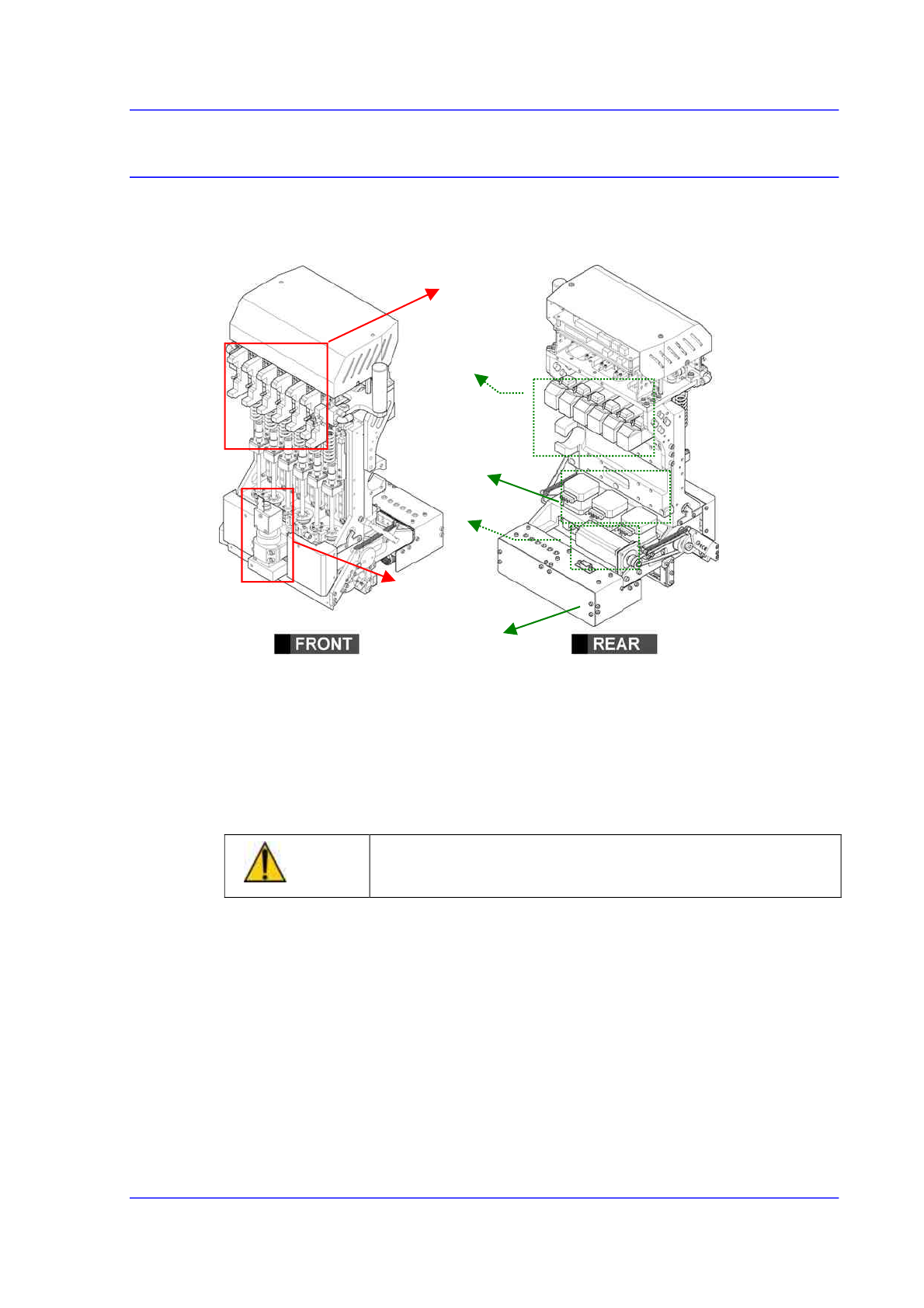 FRONT

REAR