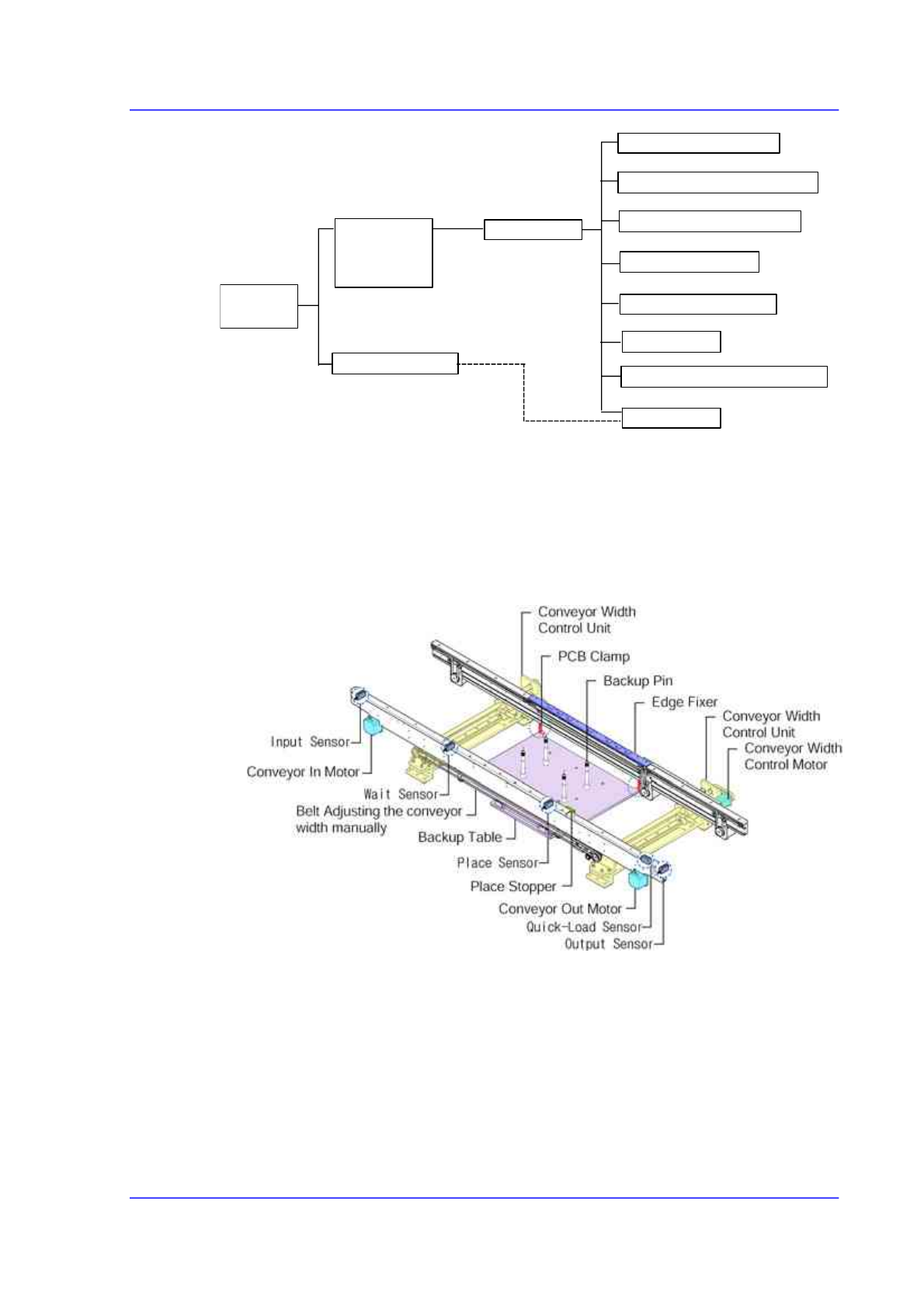 Conveyor Width Control Unit

PCB Clamp

Backup Pin

Edge Fixer

Conveyor Width Control Unit

Conveyor Width Control Motor

Input Sensor

Conveyor In Motor

Wait Sensor

Belt Adjusting the conveyor width manually

Backup Table

Place Sensor

Place Stopper

Conveyor Out Motor

Quick-Load Sensor

Output Sensor