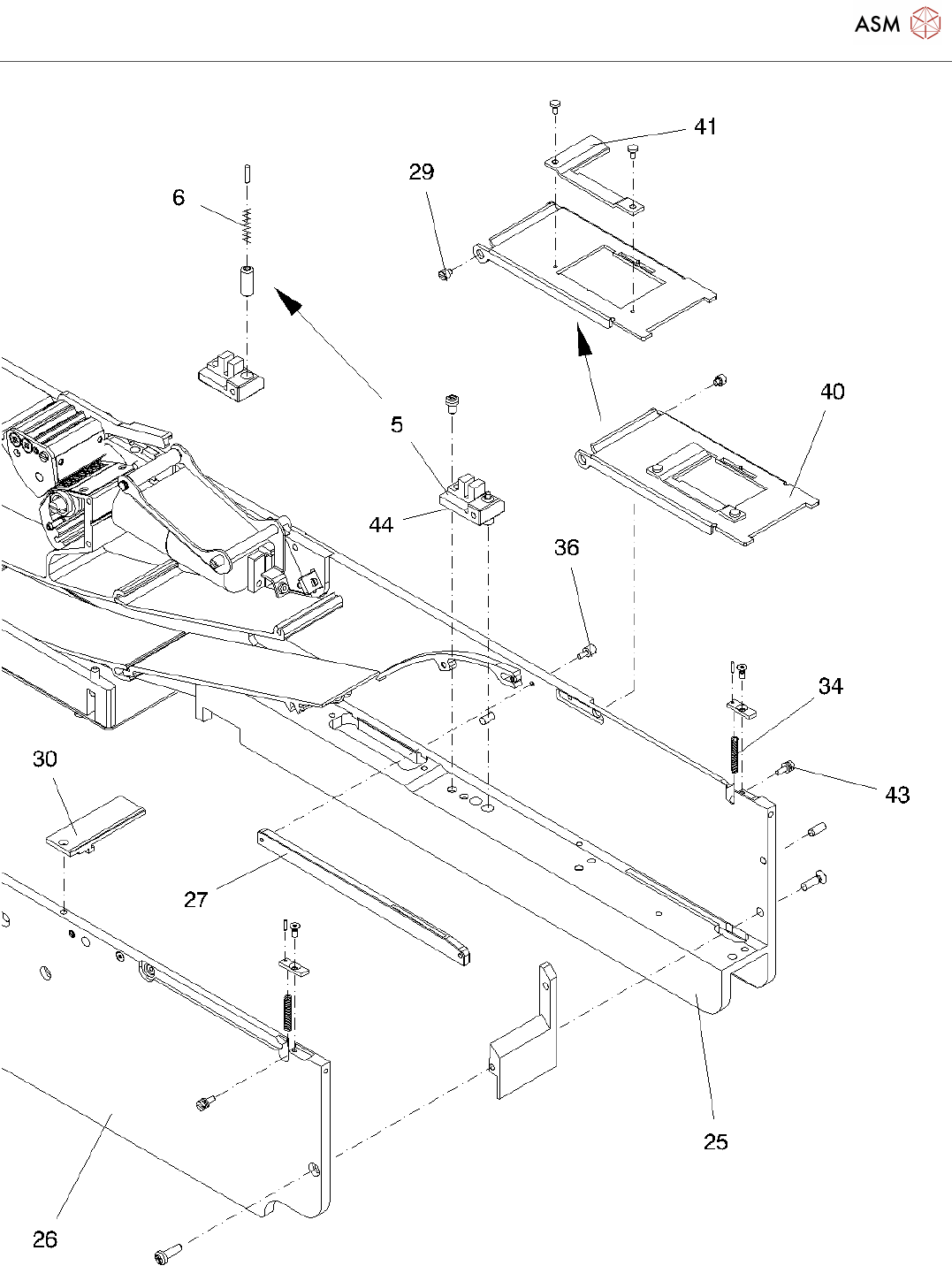 ASM

41
29
6
5
40
44
36
34
43
30
27
25
26