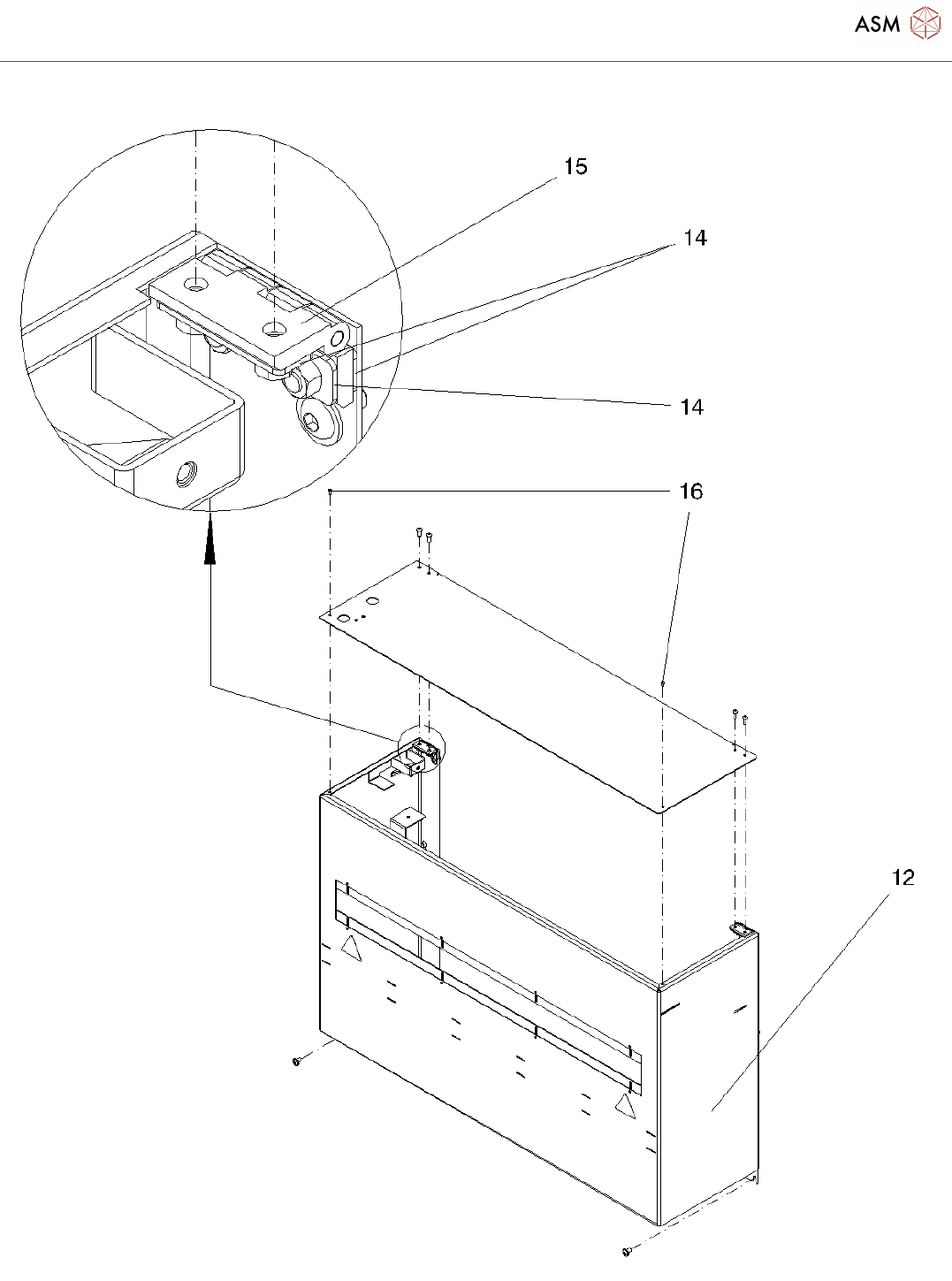 ASM

15

14

14

16

12