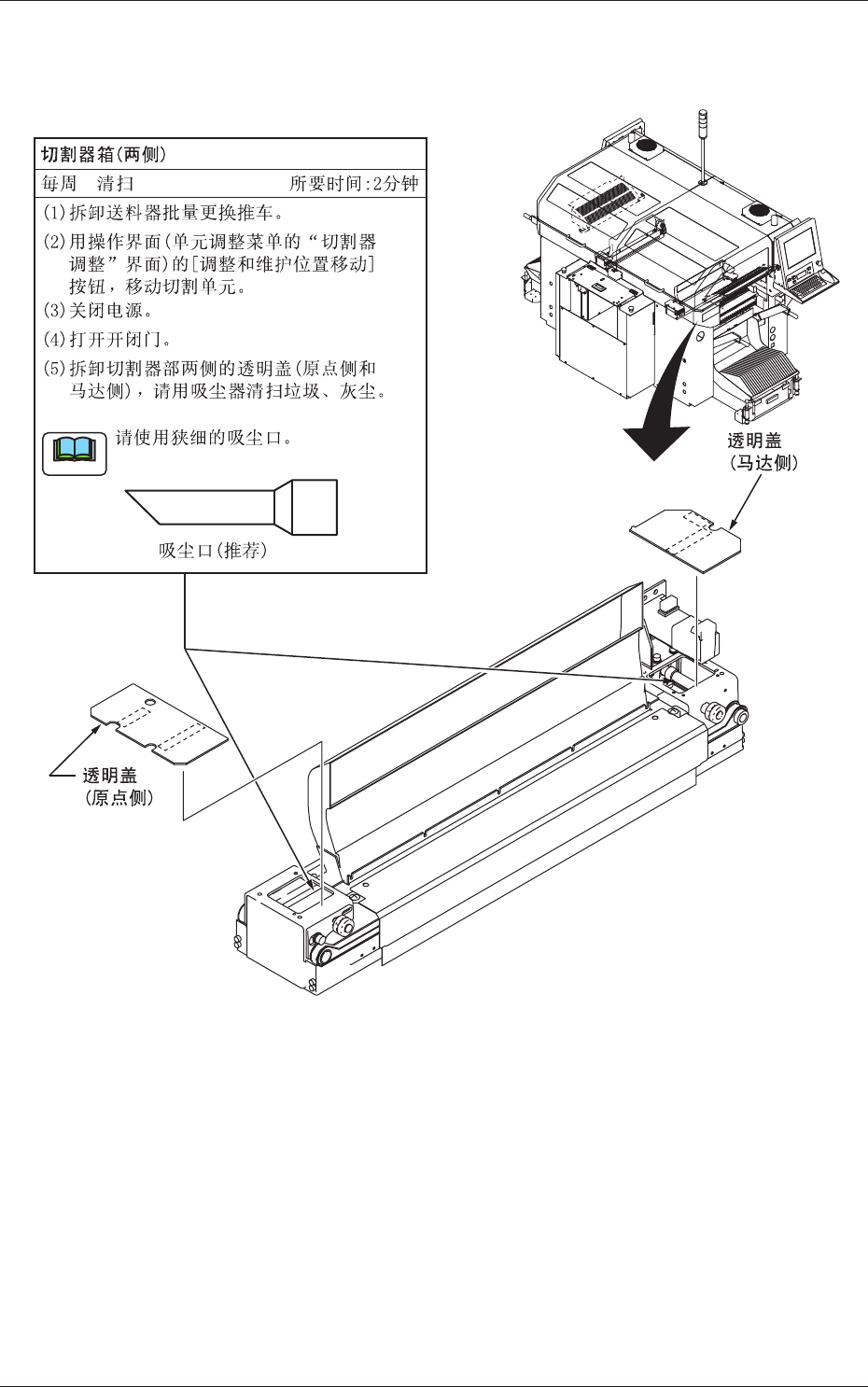 切割器箱(两侧)

每周　清扫　所要时间:2分钟

(1)拆卸送料器批量更换推车。

(2)用操作界面(单元调整菜单的“切割器调整”界面)的[调整和维护位置移动]按钮，移动切割单元。

(3)关闭电源。

(4)打开开闭门。

(5)拆卸切割器部两侧的透明盖(原点侧和马达侧)，请用吸尘器清扫垃圾、灰尘。

请使用狭细的吸尘口。

吸尘口(推荐)

透明盖
(马达侧)

透明盖
(原点侧)