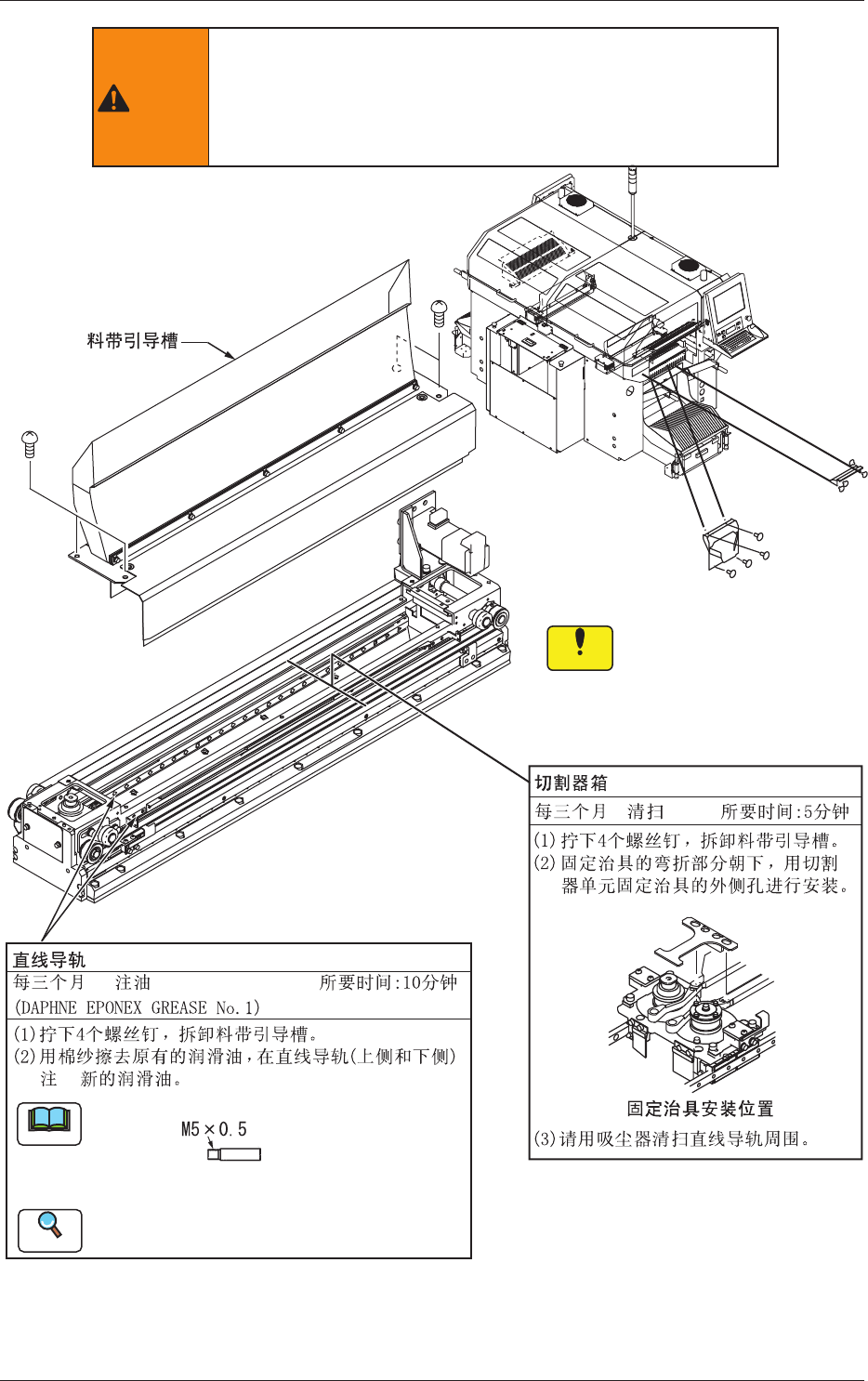 料带引导槽

切割器箱

每三个月　清扫　　　所要时间:5分钟

(1)拧下4个螺丝钉，拆卸料带引导槽。
(2)固定治具的弯折部分朝下，用切割器单元固定治具的外侧孔进行安装。

固定治具安装位置

(3)请用吸尘器清扫直线导轨周围。

直线导轨

每三个月　　注油　　　　　　　　所要时间:10分钟
(DAPHNE EPONEX GREASE No.1)

(1)拧下4个螺丝钉，拆卸料带引导槽。
(2)用棉纱擦去原有的润滑油，在直线导轨(上侧和下侧)注　新的润滑油。

M5×0.5