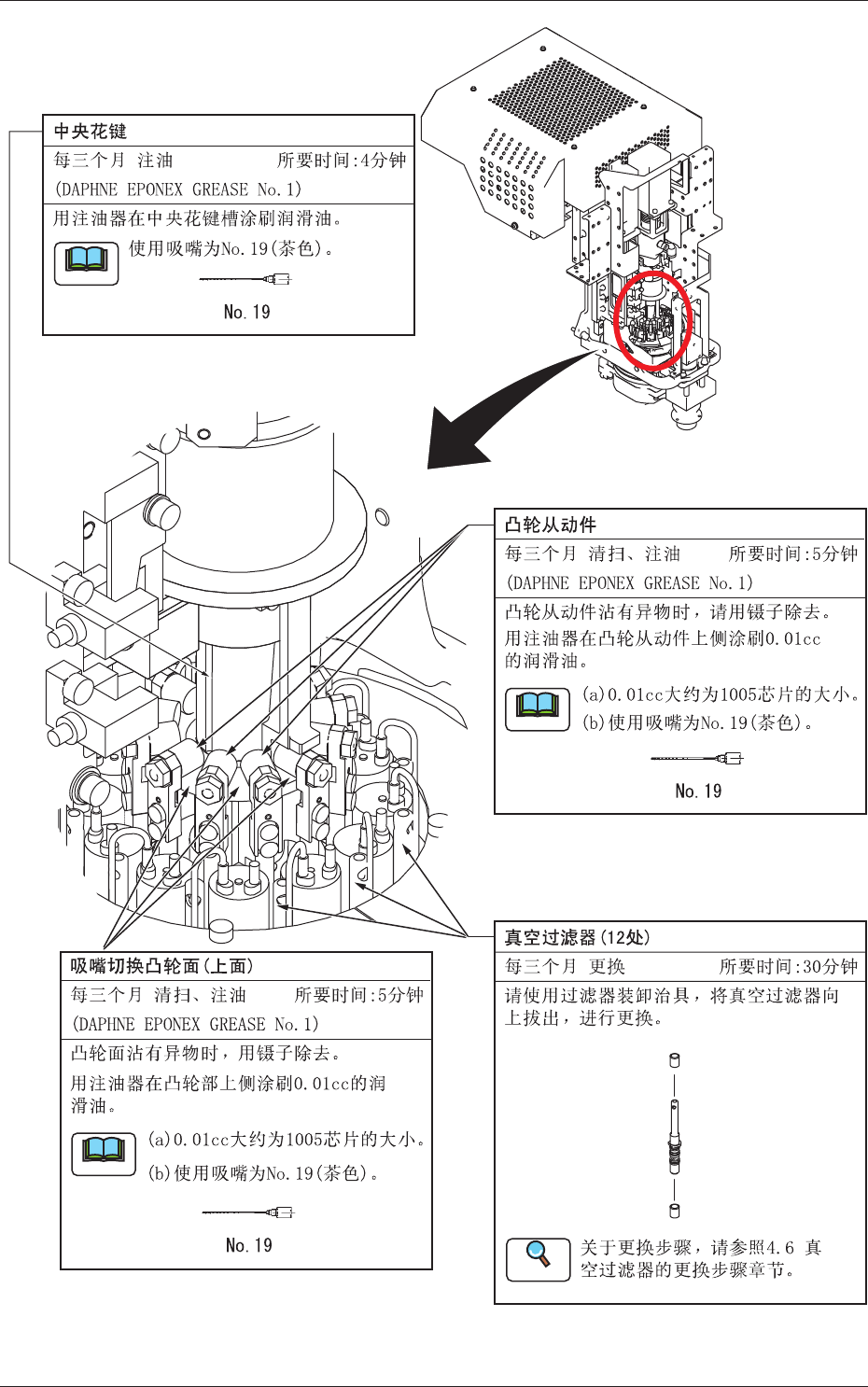 中央花键

每三个月 注油 所要时间:4分钟

(DAPHNE EPONEX GREASE No.1)

用注油器在中央花键槽涂刷润滑油。

使用吸嘴为No.19(茶色)。

No.19

凸轮从动件

每三个月 清扫、注油 所要时间:5分钟

(DAPHNE EPONEX GREASE No.1)

凸轮从动件沾有异物时，请用镊子除去。

用注油器在凸轮从动件上侧涂刷0.01cc的润滑油。

(a)0.01cc大约为1005芯片的大小。

(b)使用吸嘴为No.19(茶色)。

No.19

吸嘴切换凸轮面(上面)

每三个月 清扫、注油 所要时间:5分钟

(DAPHNE EPONEX GREASE No.1)

凸轮面沾有异物时，用镊子除去。

用注油器在凸轮部上侧涂刷0.01cc的润滑油。

(a)0.01cc大约为1005芯片的大小。

(b)使用吸嘴为No.19(茶色)。

No.19

真空过滤器(12处)

每三个月 更换 所要时间:30分钟

请使用过滤器装卸治具，将真空过滤器向上拔出，进行更换。

关于更换步骤，请参照4.6 真空过滤器的更换步骤章节。