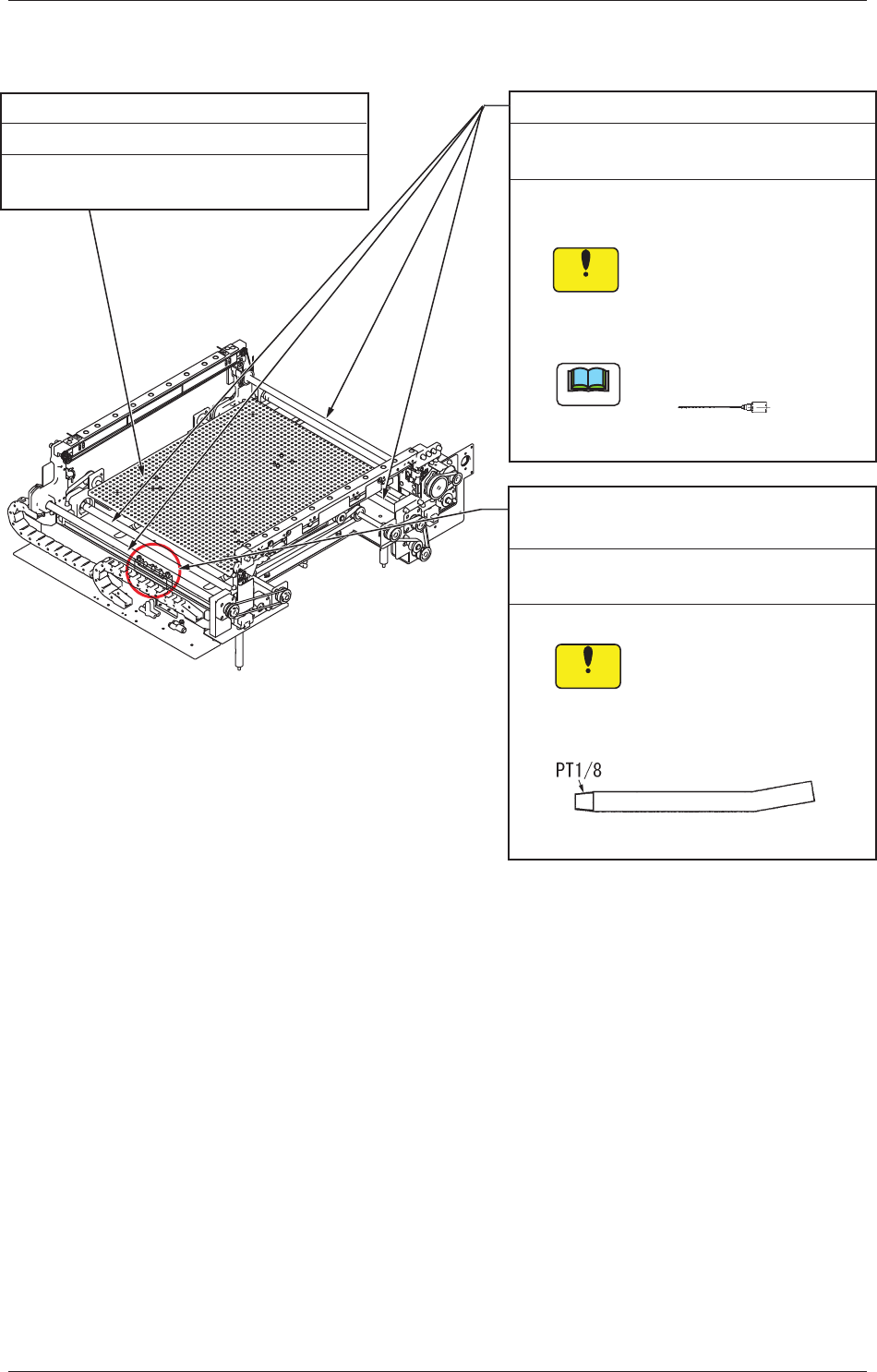 PT1/8