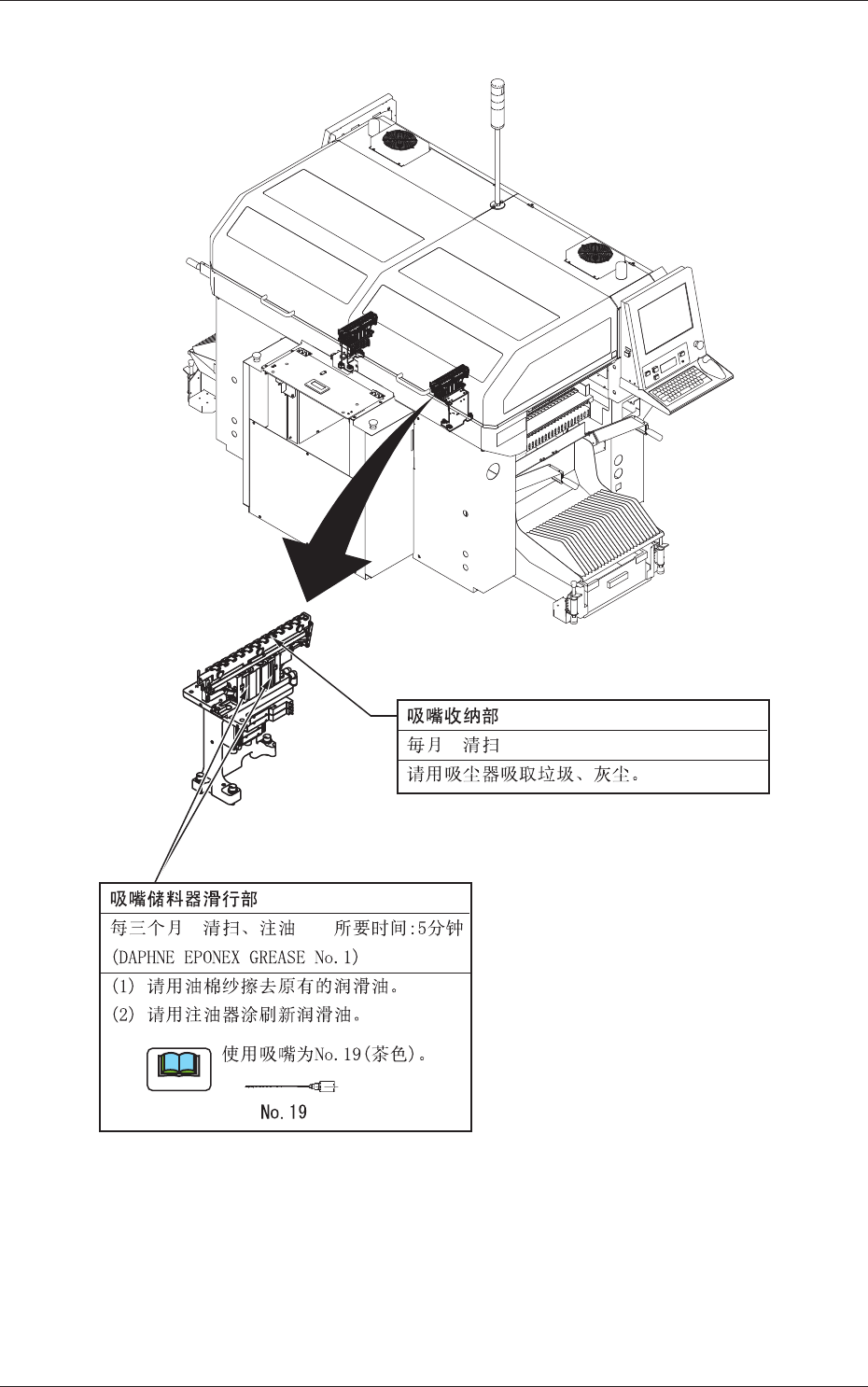 吸嘴收纳部

每月　清扫

请用吸尘器吸取垃圾、灰尘。

吸嘴储料器滑行部

每三个月　清扫、注油　　所要时间:5分钟

(DAPHNE EPONEX GREASE No.1)

(1) 请用油棉纱擦去原有的润滑油。

(2) 请用注油器涂刷新润滑油。

使用吸嘴为No.19(茶色)。

No.19