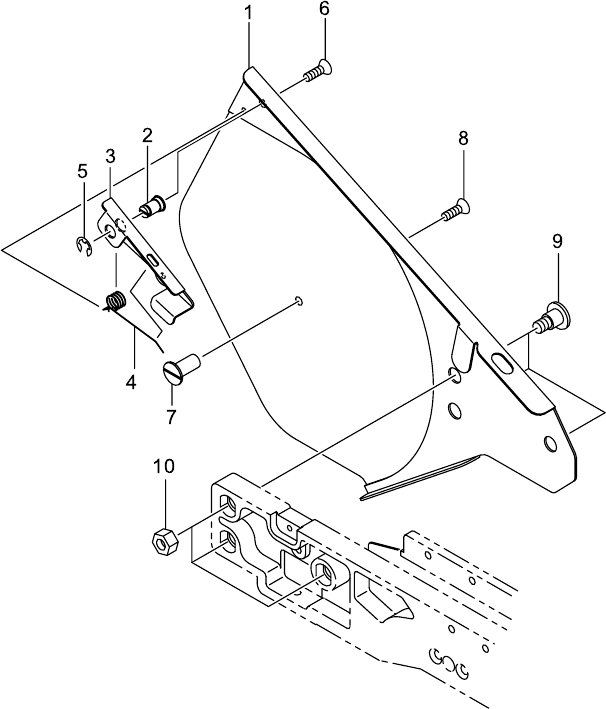 1
6
2
3
5
8
9
4
7
10