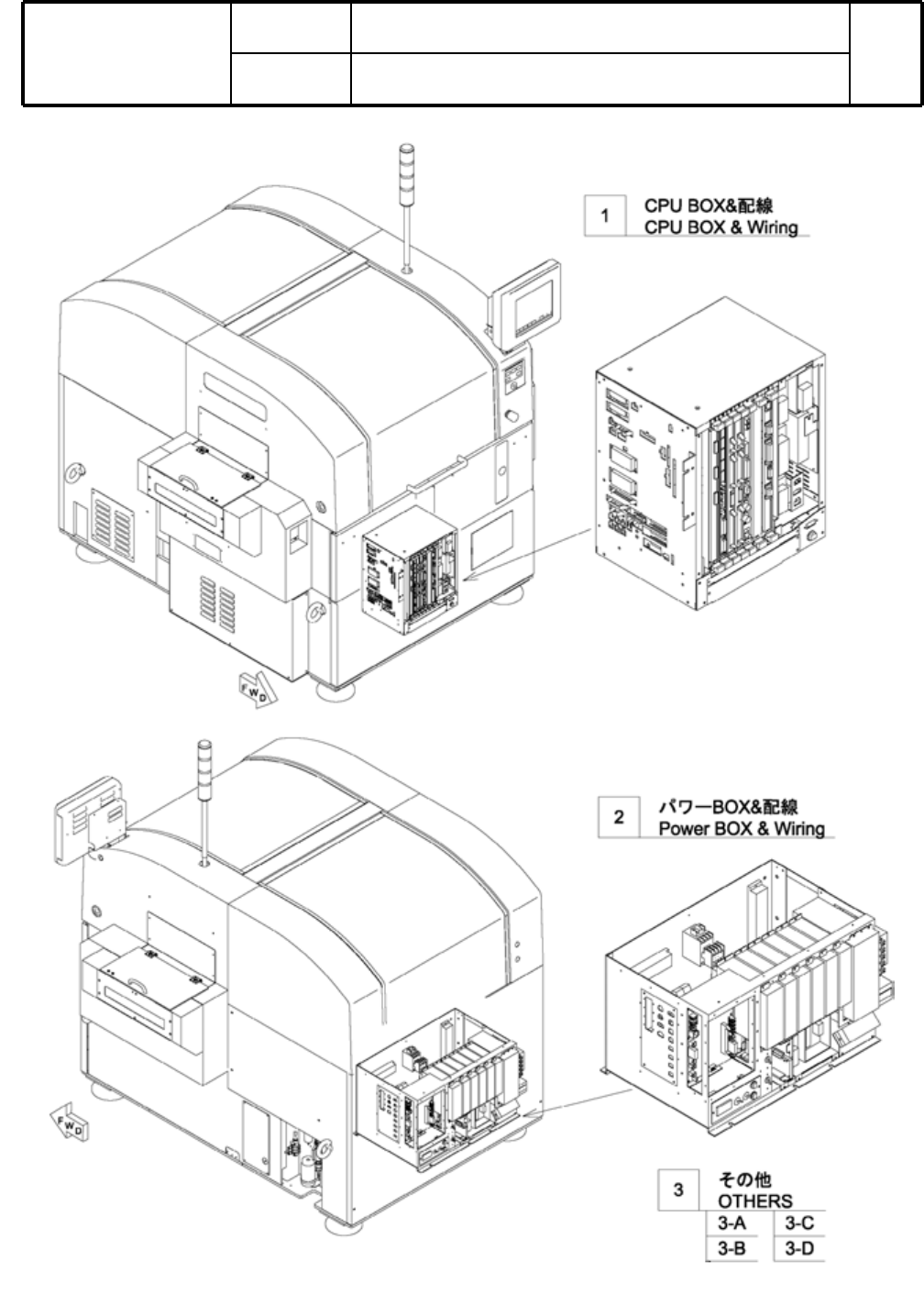 1 CPU BOX&配線
CPU BOX & Wiring

FWD

2 パワーBOX&配線
Power BOX & Wiring

FWD

3 その他
OTHERS

| 3-A | 3-C |
|---|---|
| 3-B | 3-D |