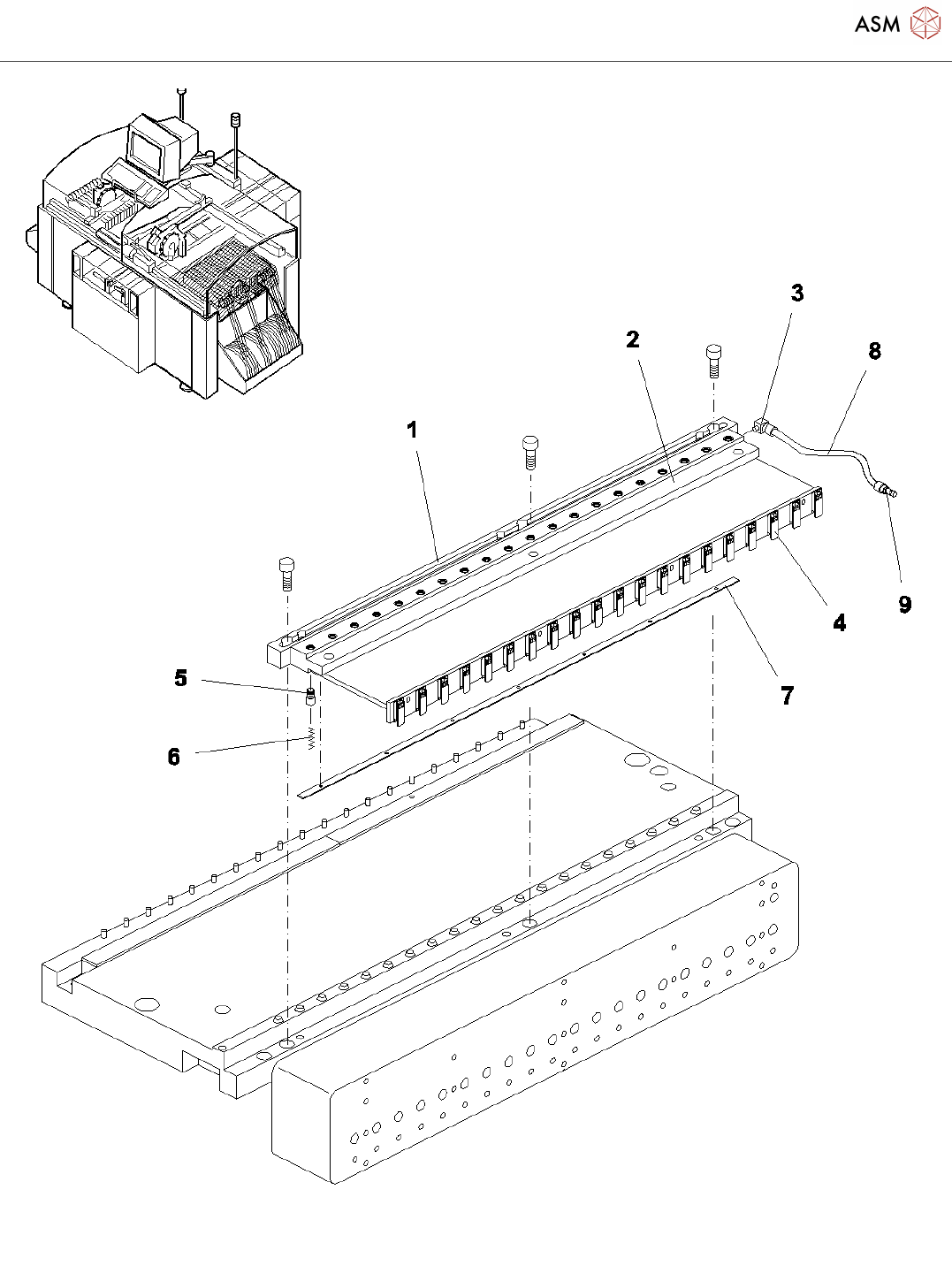 ASM

3
2
8
1
9
4
5
7
6